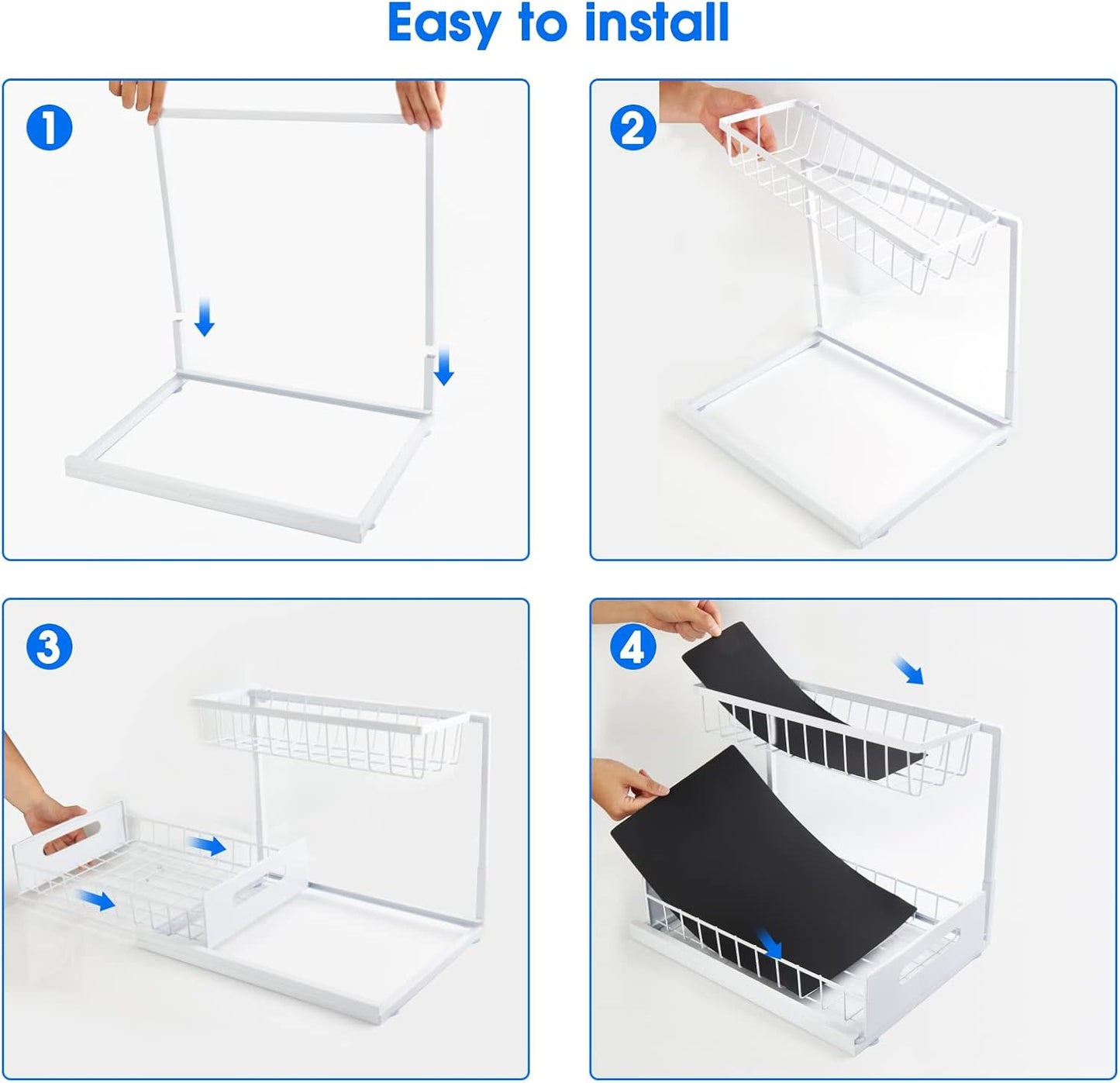 Easy to install

1

2

3

4