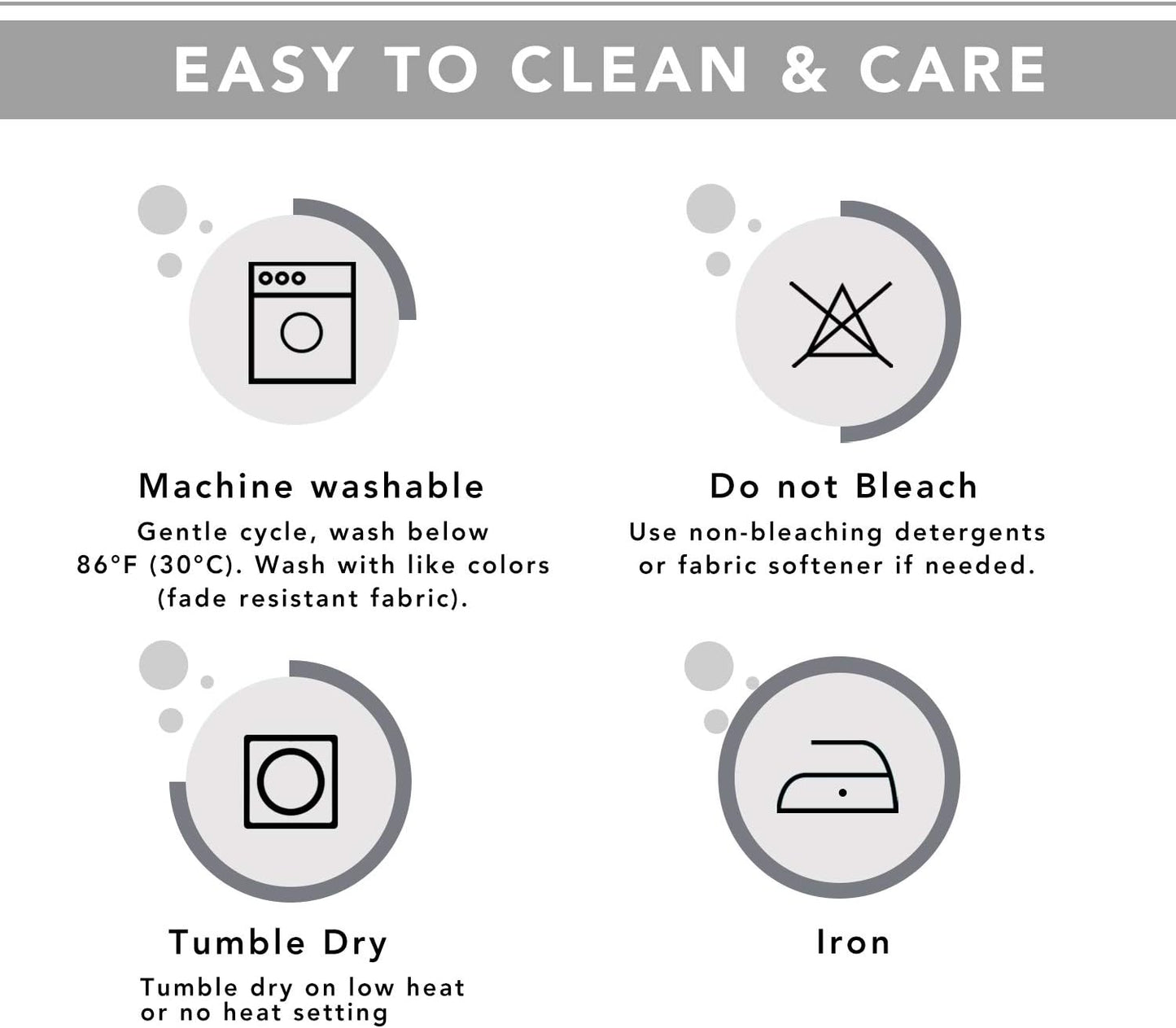 EASY TO CLEAN & CARE

Machine washable
Gentle cycle, wash below 86°F (30°C). Wash with like colors (fade resistant fabric).

Do not Bleach
Use non-bleaching detergents or fabric softener if needed.

Tumble Dry
Tumble dry on low heat or no heat setting

Iron