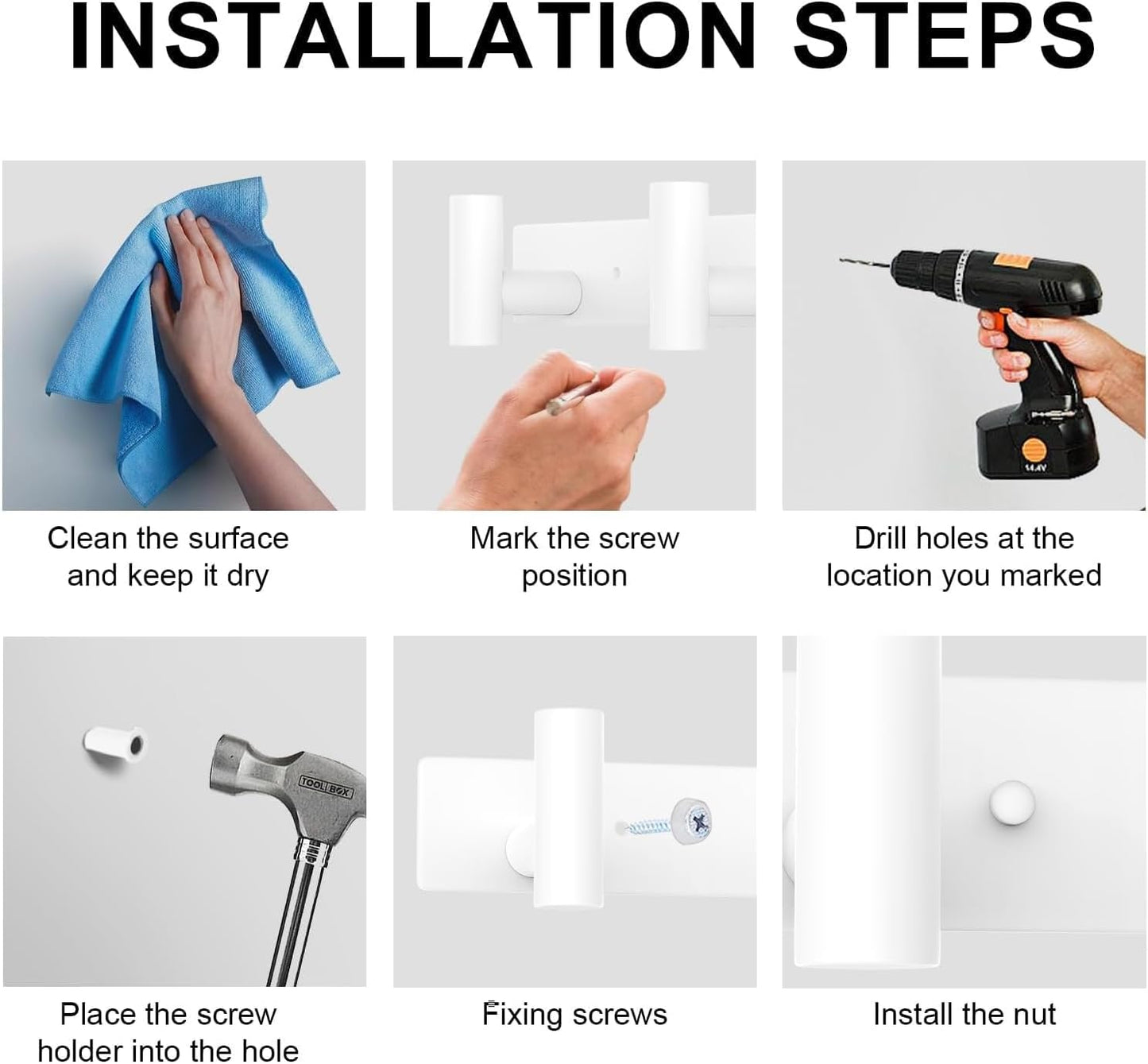 INSTALLATION STEPS

14.4V

Clean the surface and keep it dry

Mark the screw position

Drill holes at the location you marked

TOOL BOX

Place the screw holder into the hole

Fixing screws

Install the nut