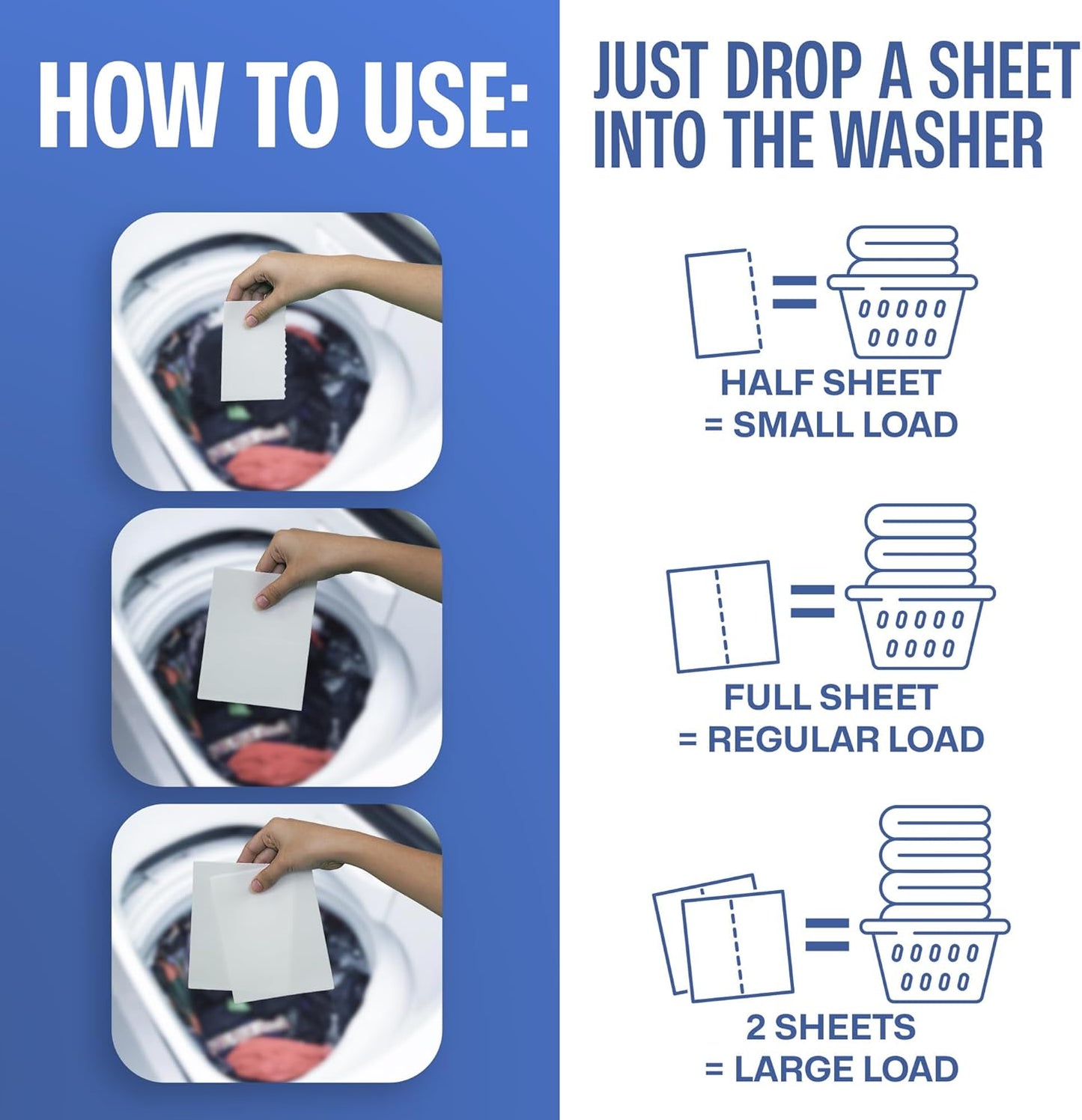 HOW TO USE:

JUST DROP A SHEET INTO THE WASHER

HALF SHEET
= SMALL LOAD

FULL SHEET
= REGULAR LOAD

2 SHEETS
= LARGE LOAD