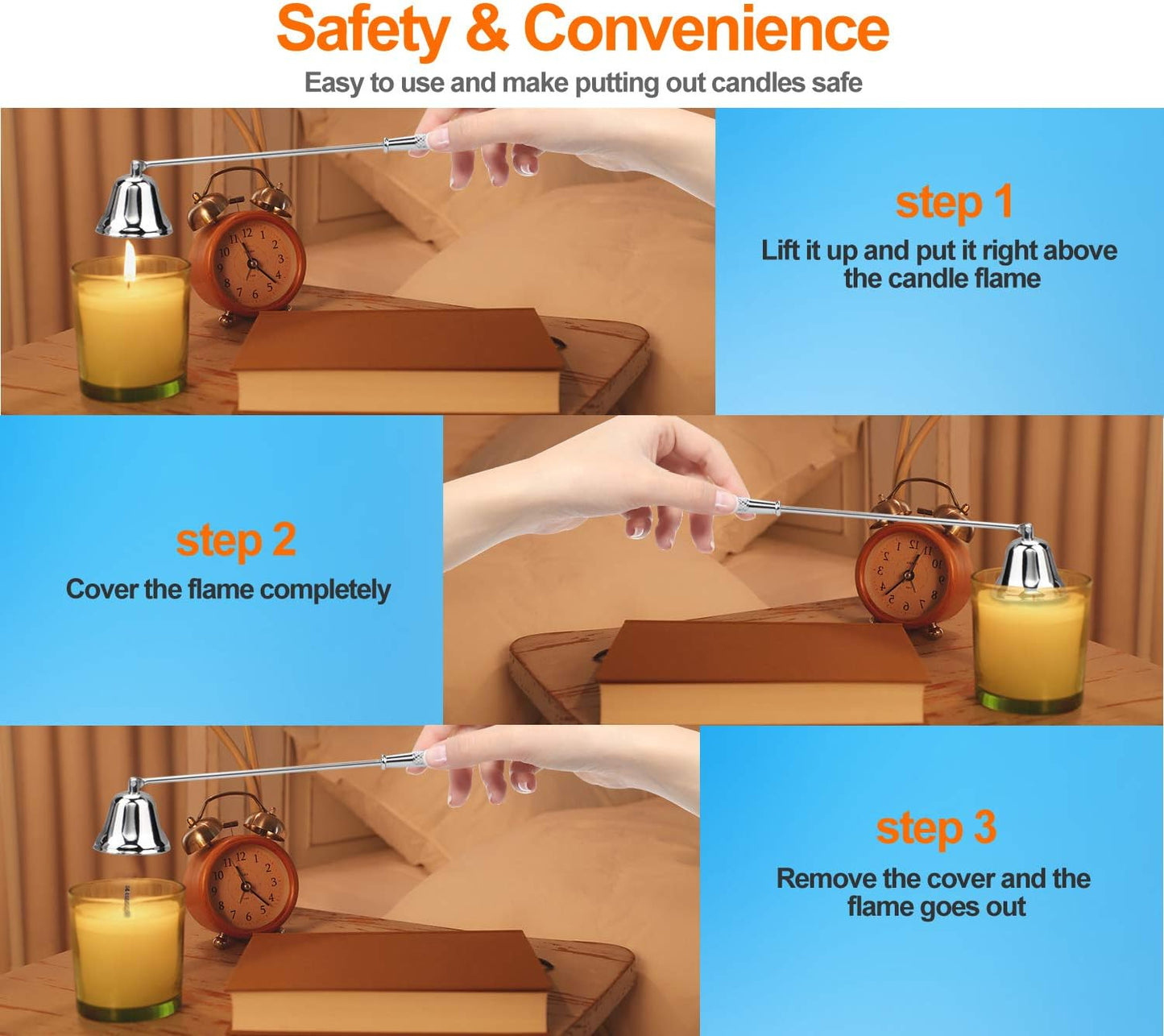 Safety & Convenience

Easy to use and make putting out candles safe

step 1

Lift it up and put it right above the candle flame

step 2

Cover the flame completely

step 3

Remove the cover and the flame goes out