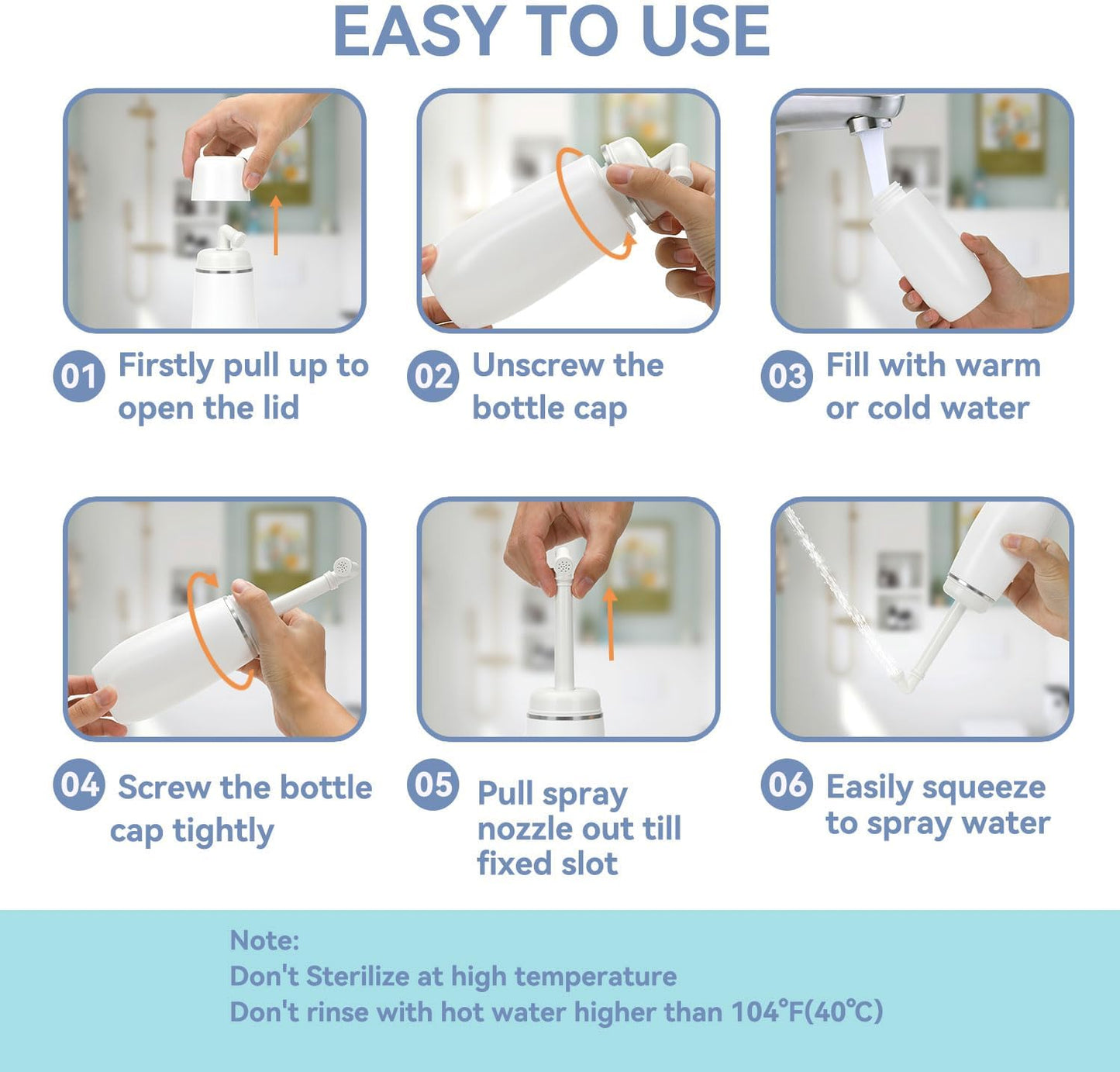 EASY TO USE

01 Firstly pull up to open the lid

02 Unscrew the bottle cap

03 Fill with warm or cold water

04 Screw the bottle cap tightly

05 Pull spray nozzle out till fixed slot

06 Easily squeeze to spray water

Note:
Don't Sterilize at high temperature
Don't rinse with hot water higher than 104°F(40°C)