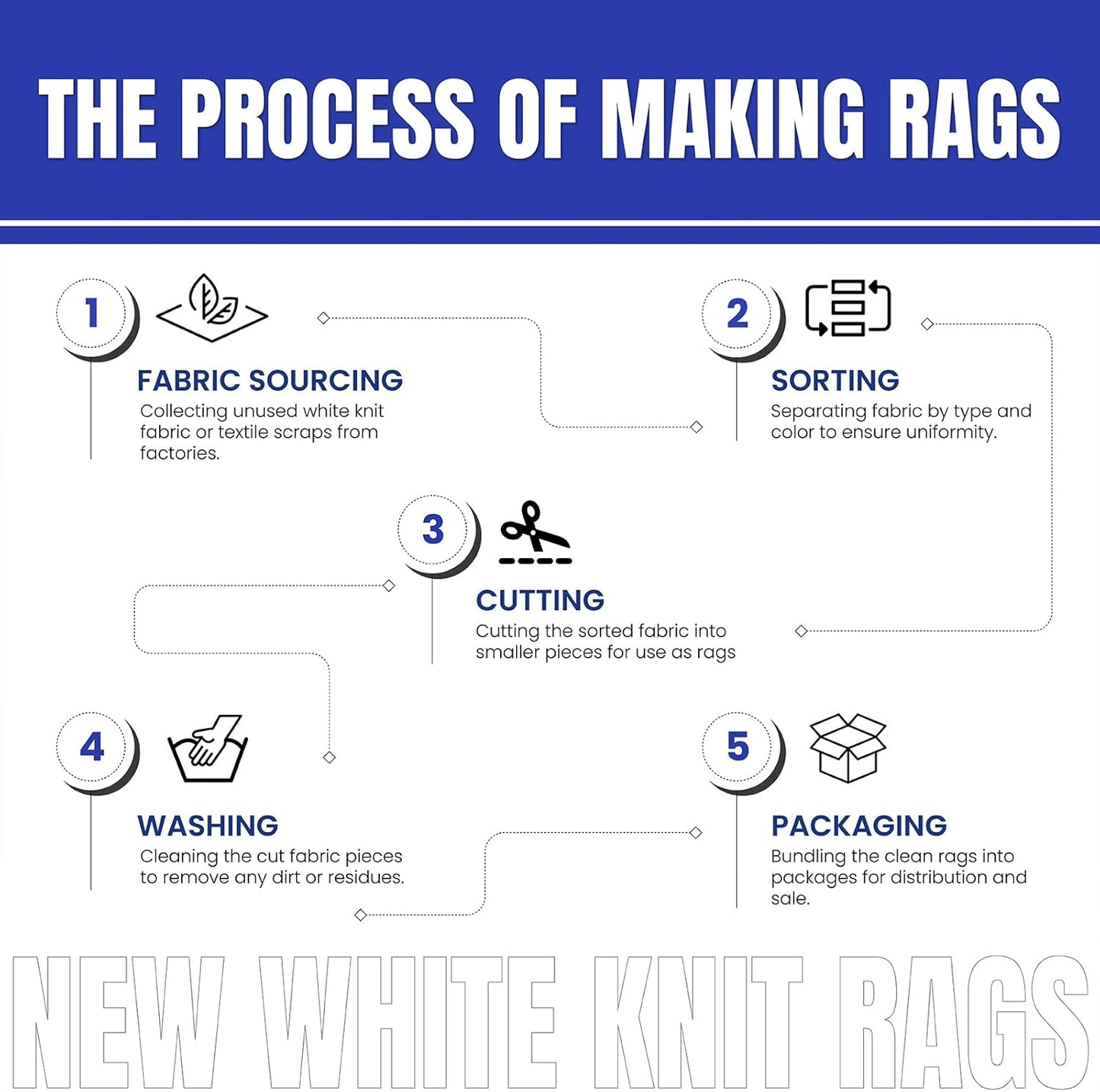 THE PROCESS OF MAKING RAGS

1

FABRIC SOURCING
Collecting unused white knit fabric or textile scraps from factories.

2

SORTING
Separating fabric by type and color to ensure uniformity.

3

CUTTING
Cutting the sorted fabric into smaller pieces for use as rags

4

WASHING
Cleaning the cut fabric pieces to remove any dirt or residues.

5

PACKAGING
Bundling the clean rags into packages for distribution and sale.

NEW WHITE KNIT RAGS