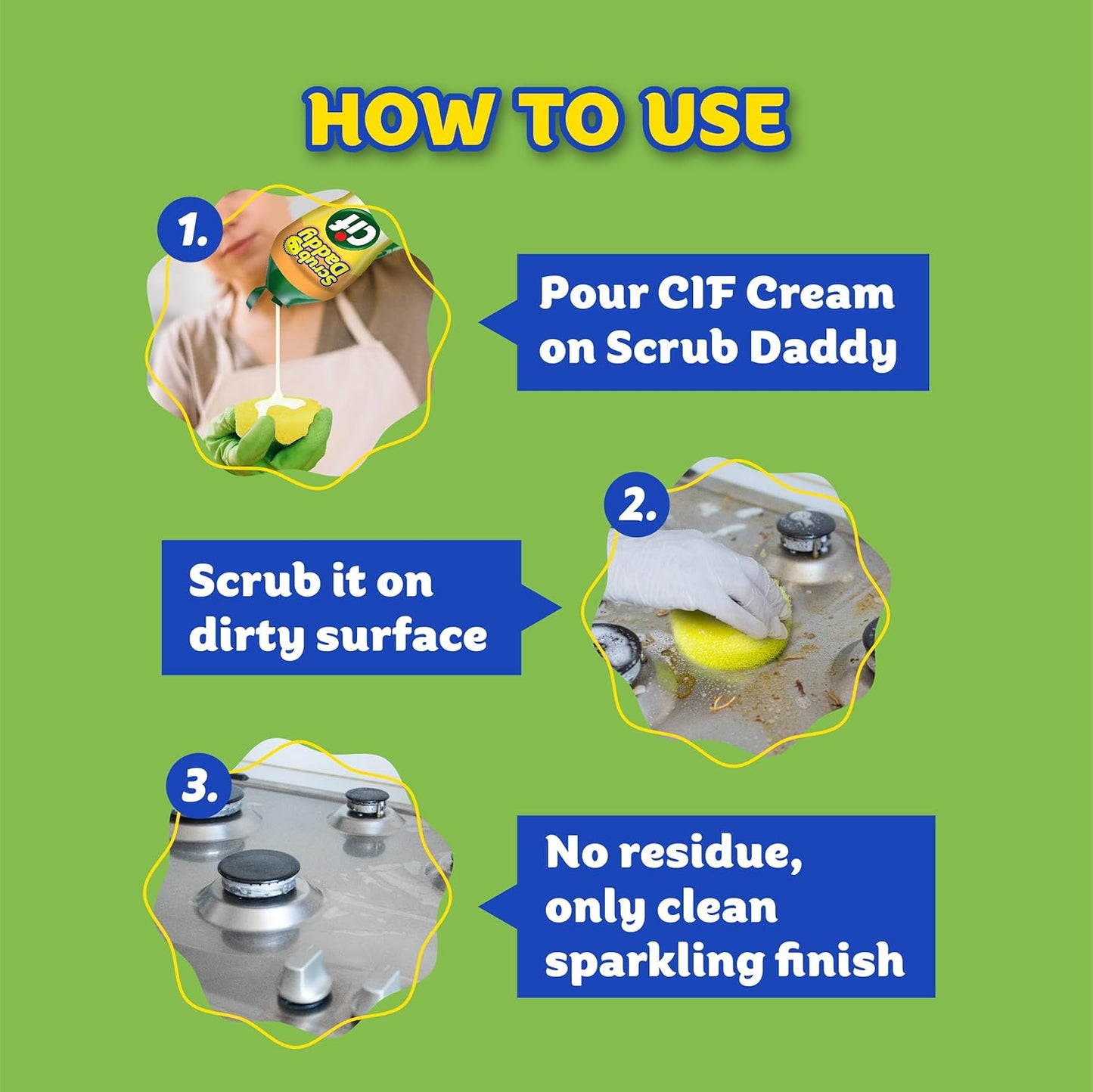 HOW TO USE

1.

Cif
Scrub Daddy

Pour CIF Cream on Scrub Daddy

2.

Scrub it on dirty surface

3.

No residue, only clean sparkling finish