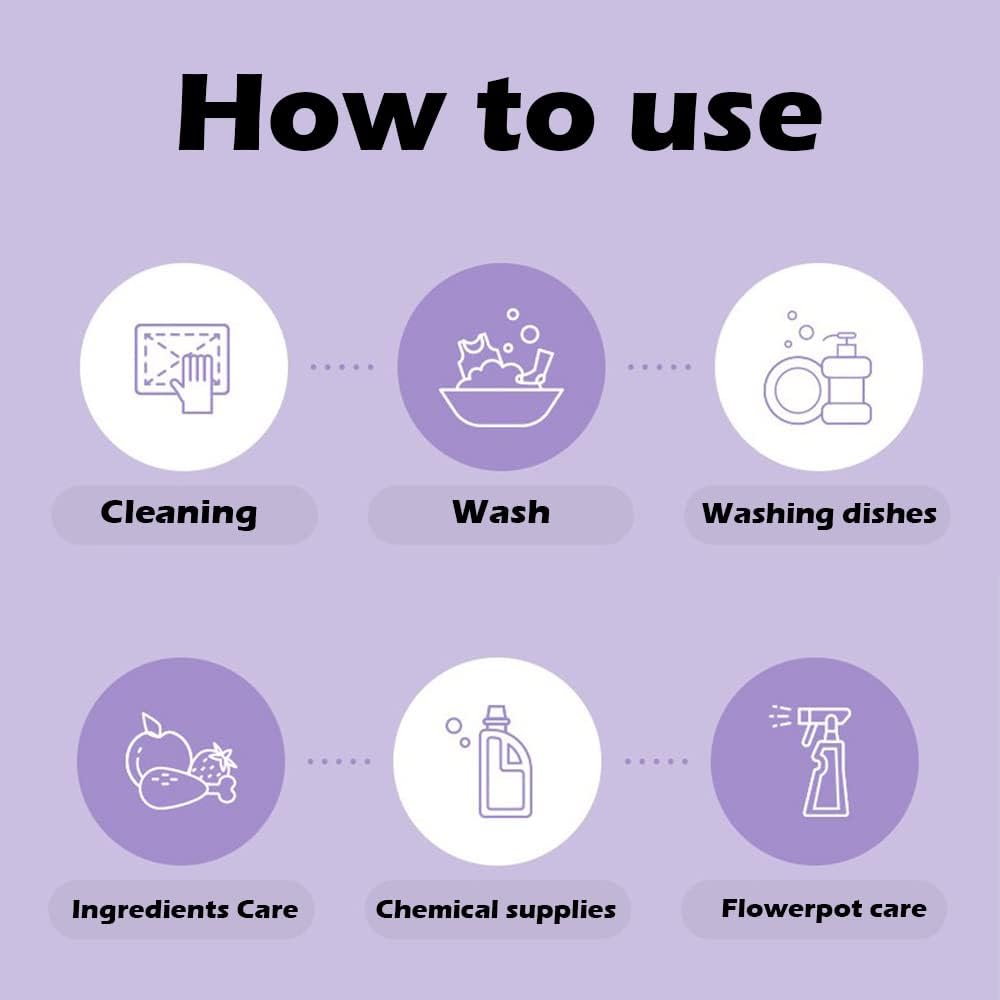 How to use

Cleaning

Wash

Washing dishes

Ingredients Care

Chemical supplies

Flowerpot care