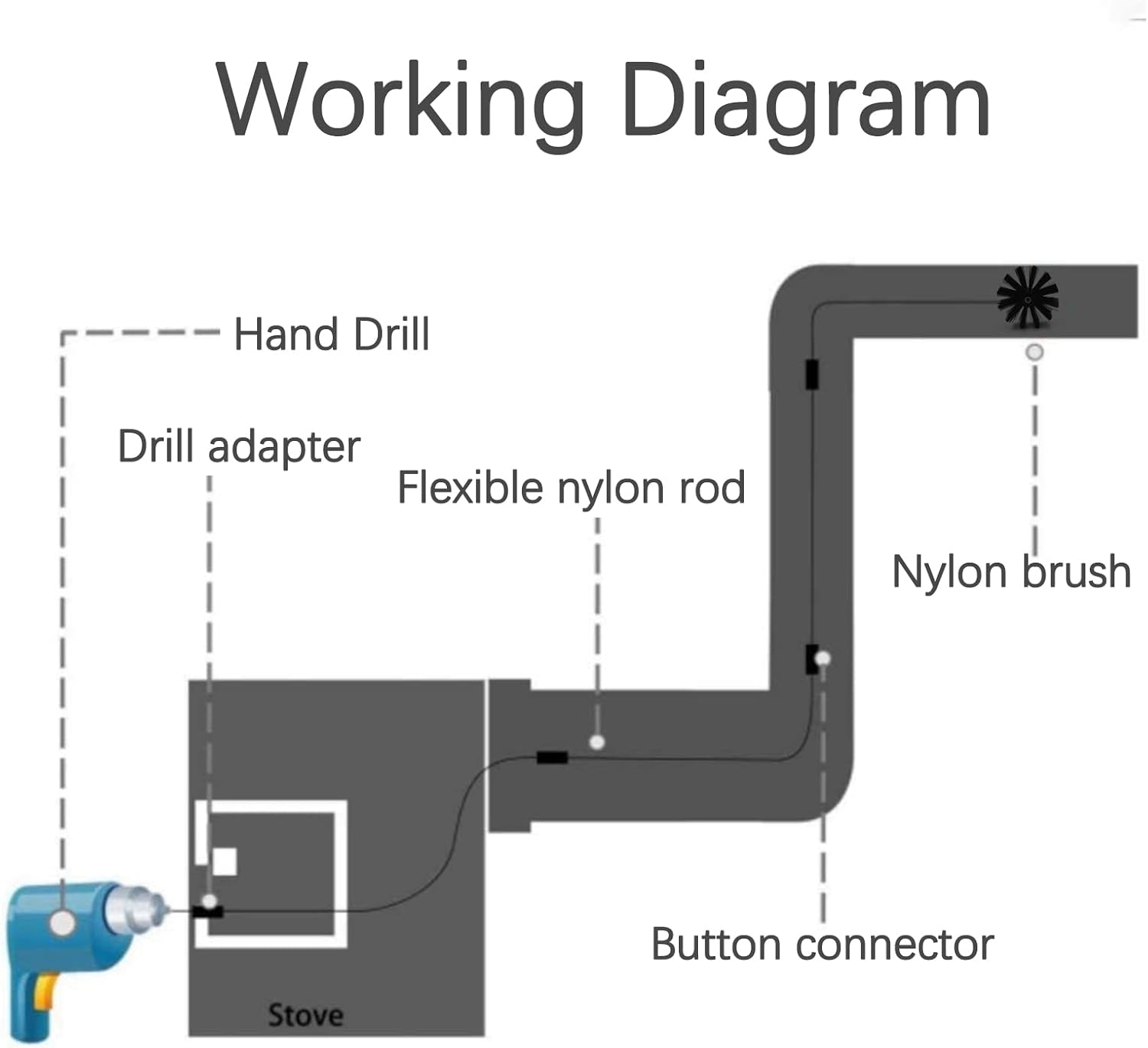 Working Diagram

Hand Drill

Drill adapter

Flexible nylon rod

Nylon brush

Button connector

Stove