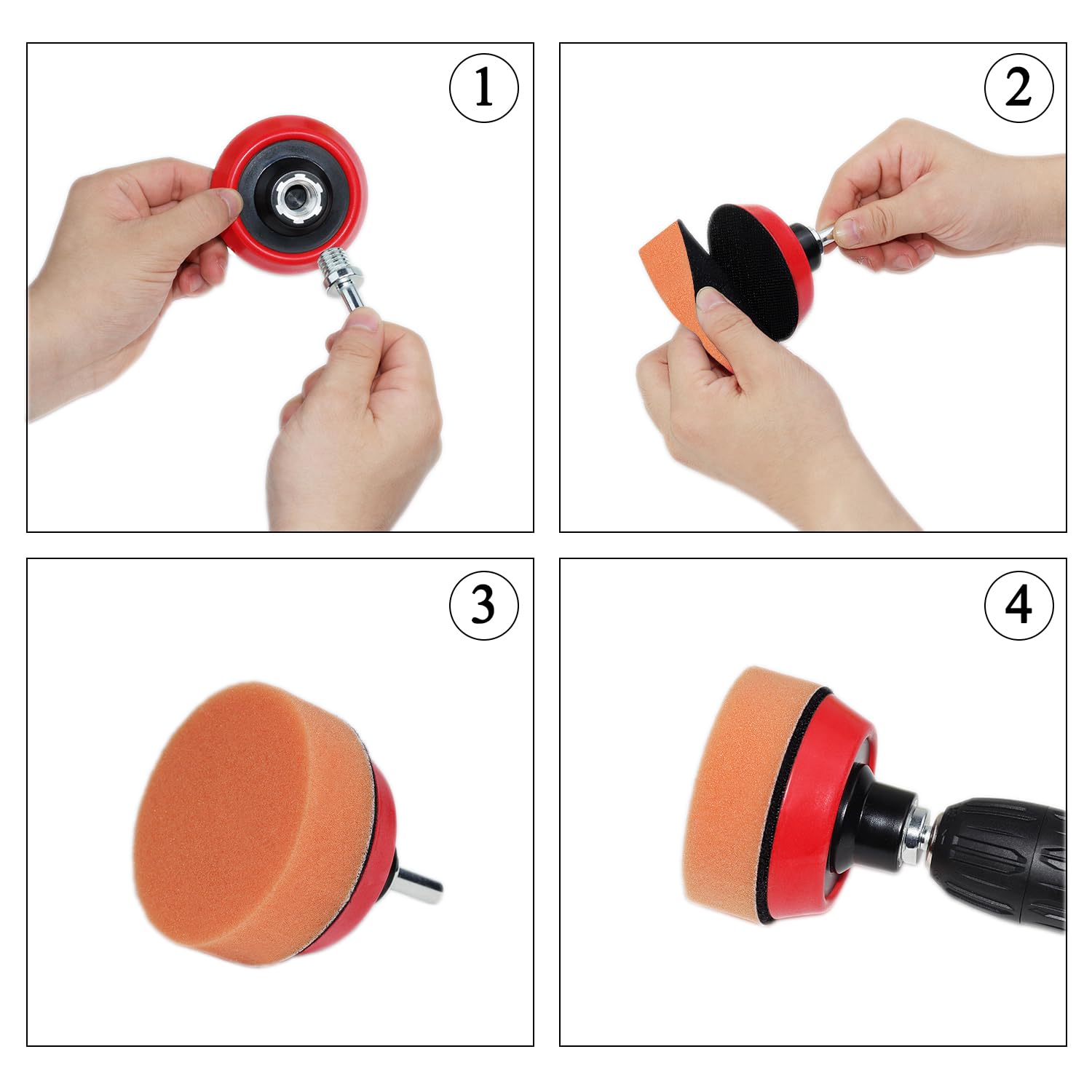 1

2

3

4