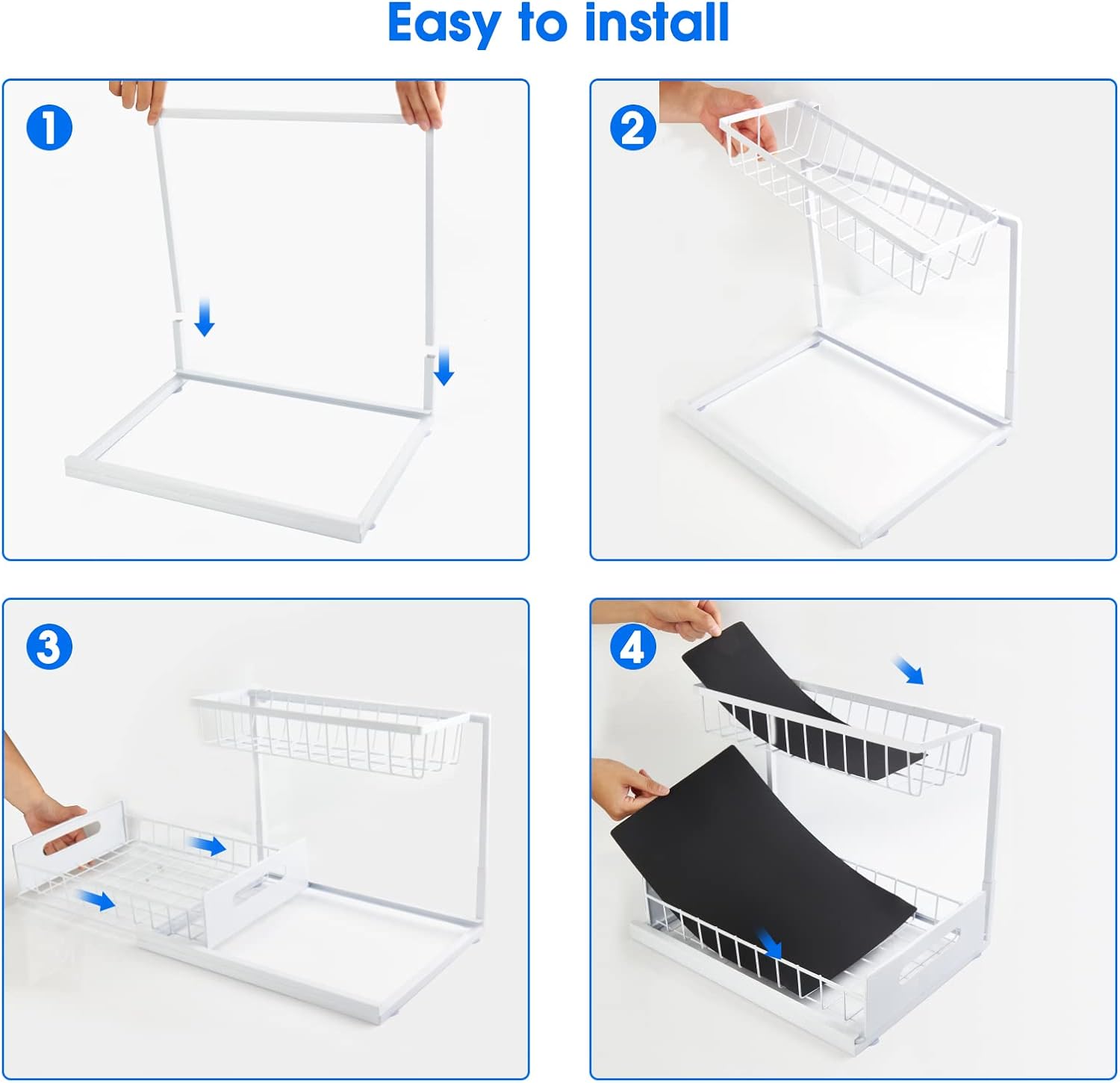 Easy to install

1

2

3

4