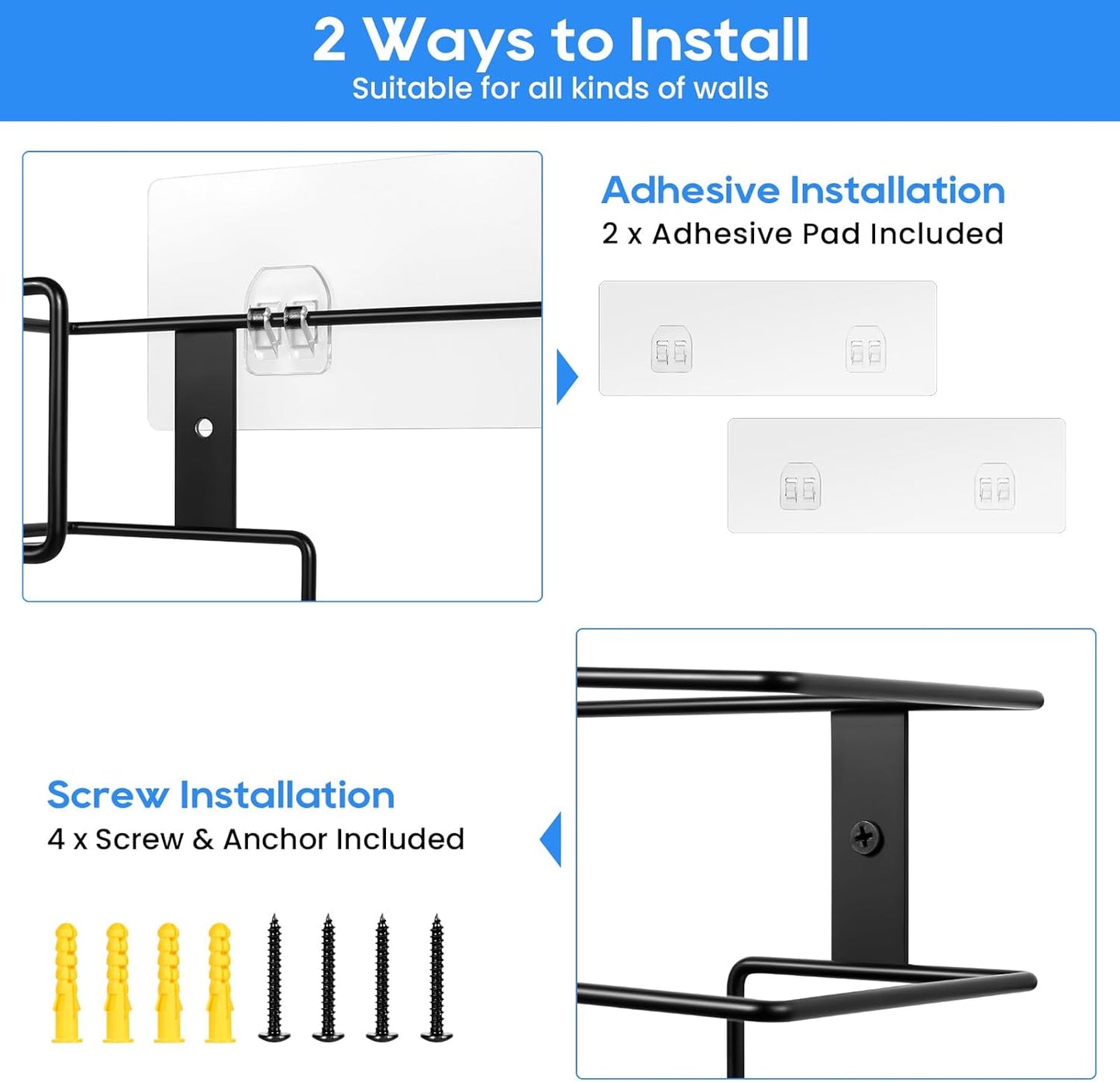 2 Ways to Install
Suitable for all kinds of walls

Adhesive Installation
2 x Adhesive Pad Included

Screw Installation
4 x Screw & Anchor Included