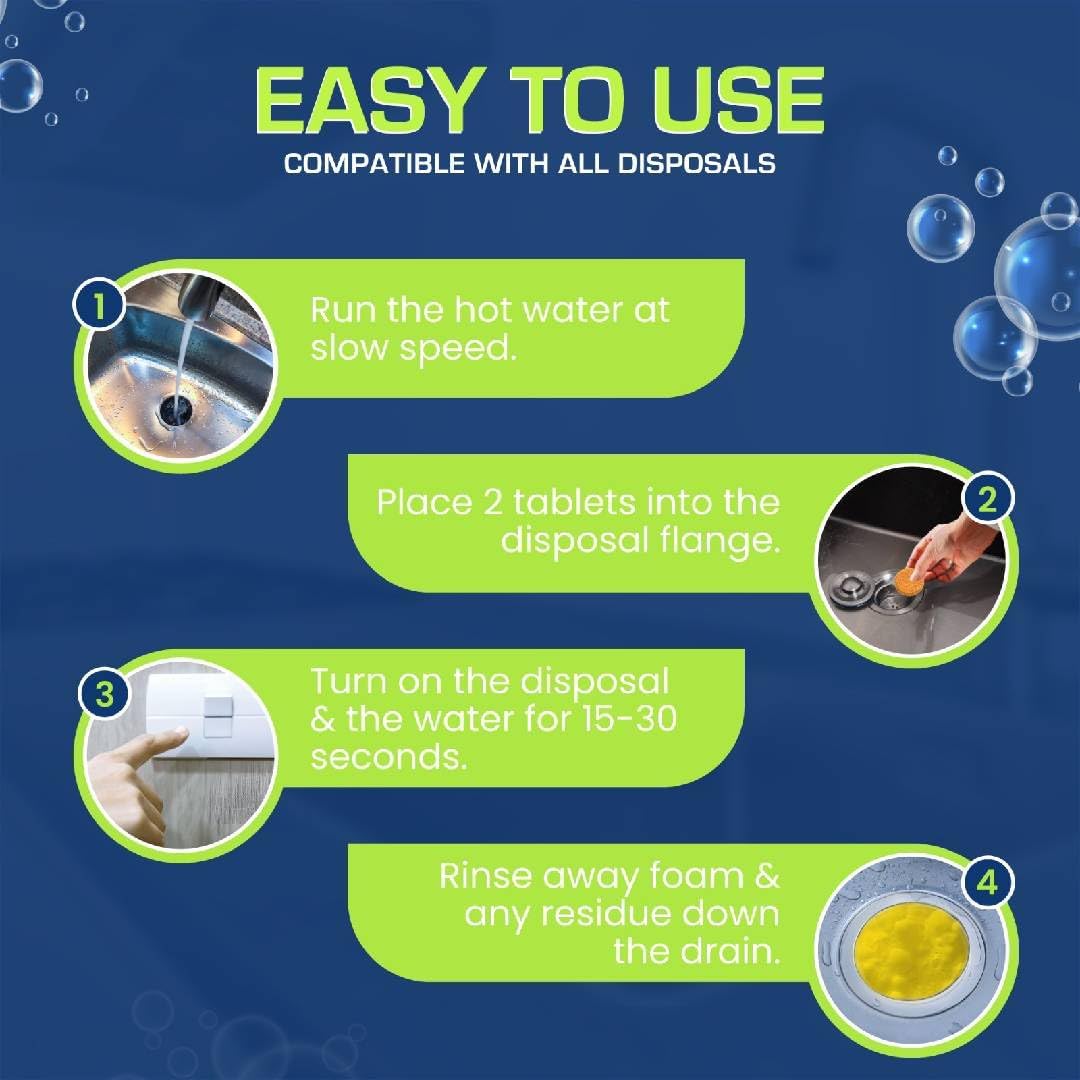 EASY TO USE
COMPATIBLE WITH ALL DISPOSALS

1
Run the hot water at slow speed.

2
Place 2 tablets into the disposal flange.

3
Turn on the disposal & the water for 15-30 seconds.

4
Rinse away foam & any residue down the drain.