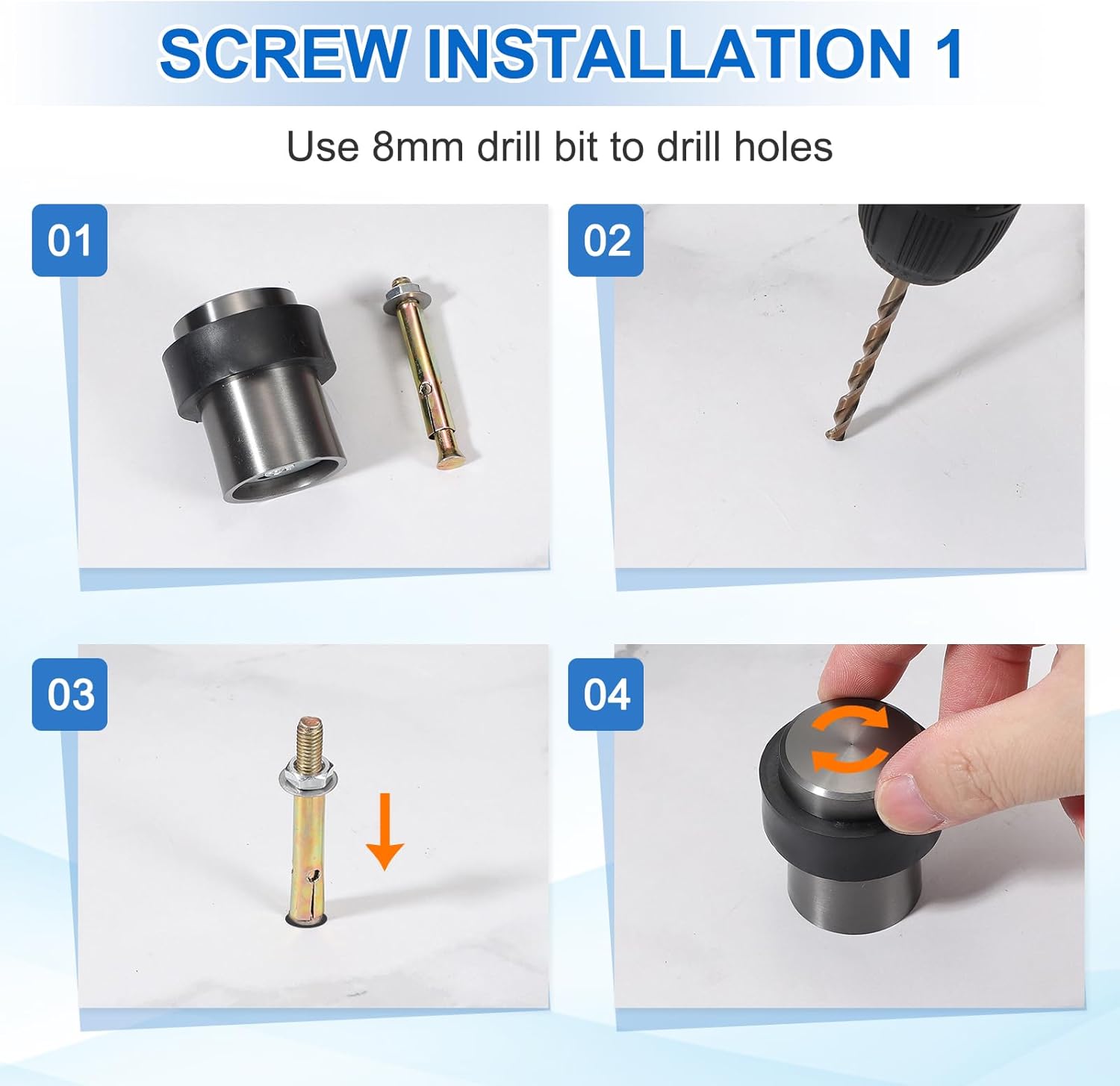 SCREW INSTALLATION 1

Use 8mm drill bit to drill holes

01

02

03

04