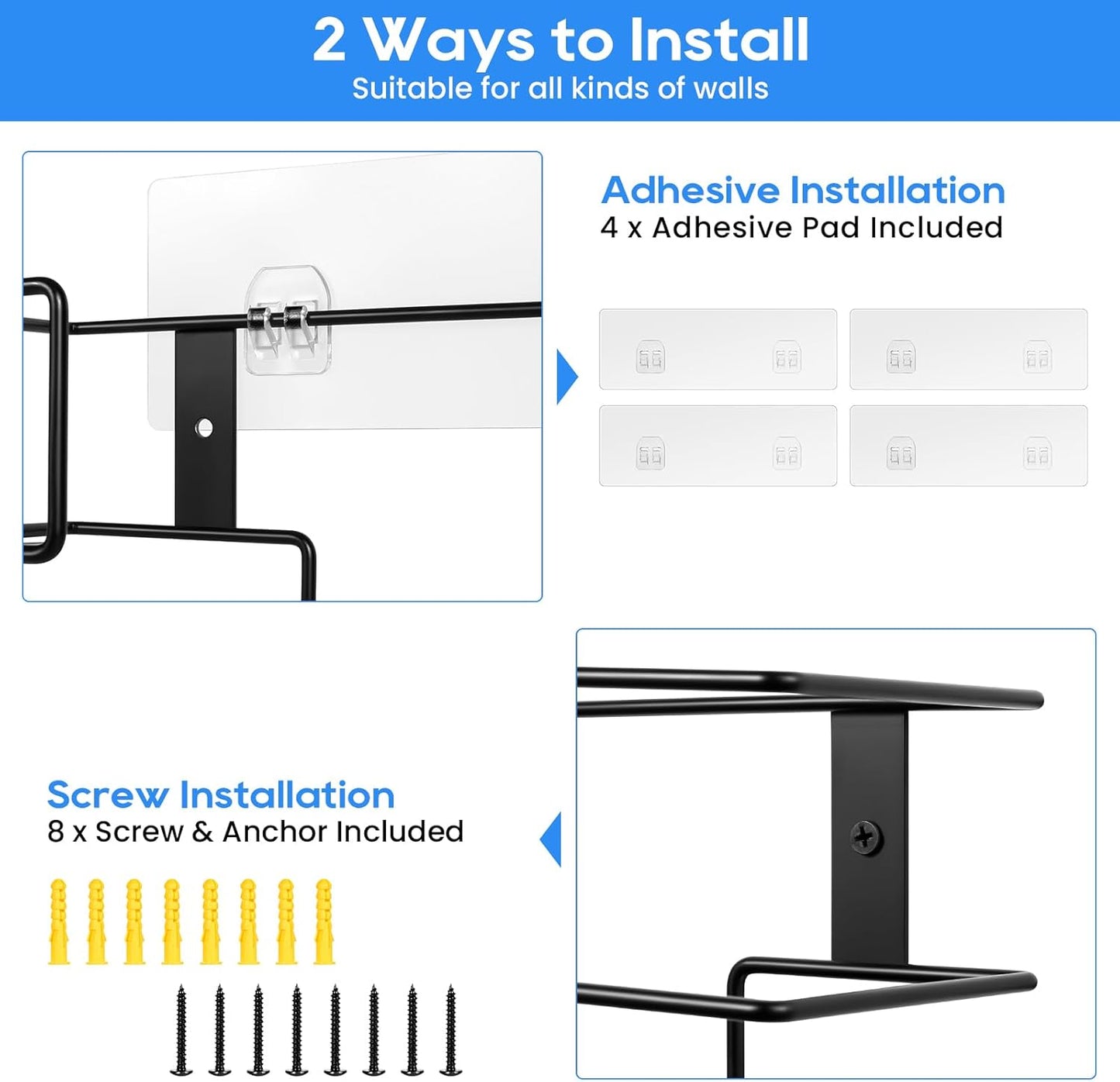 2 Ways to Install
Suitable for all kinds of walls

Adhesive Installation
4 x Adhesive Pad Included

Screw Installation
8 x Screw & Anchor Included