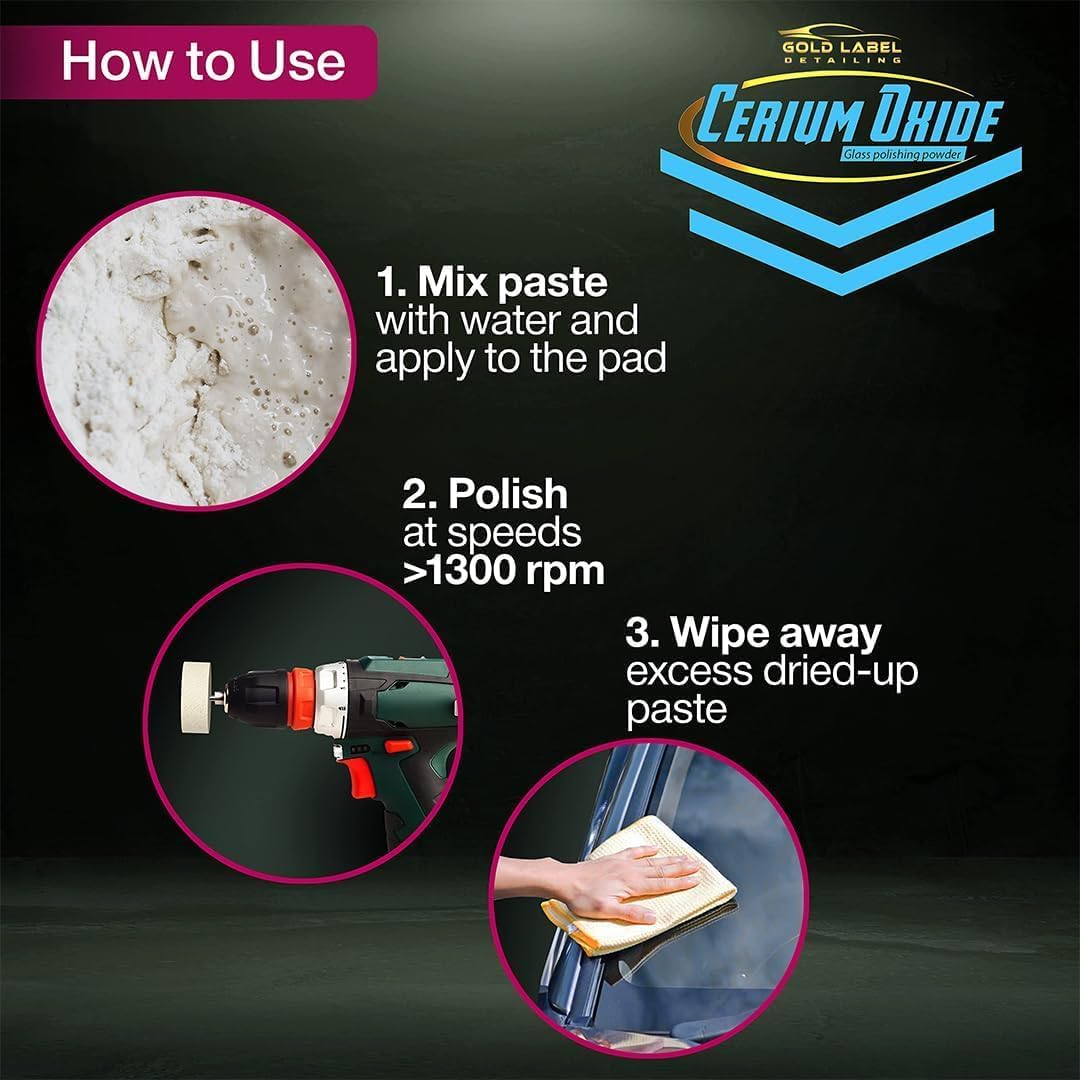 How to Use

GOLD LABEL
DETAILING

CERIUM OXIDE
Glass polishing powder

1. Mix paste with water and apply to the pad

2. Polish at speeds >1300 rpm

3. Wipe away excess dried-up paste