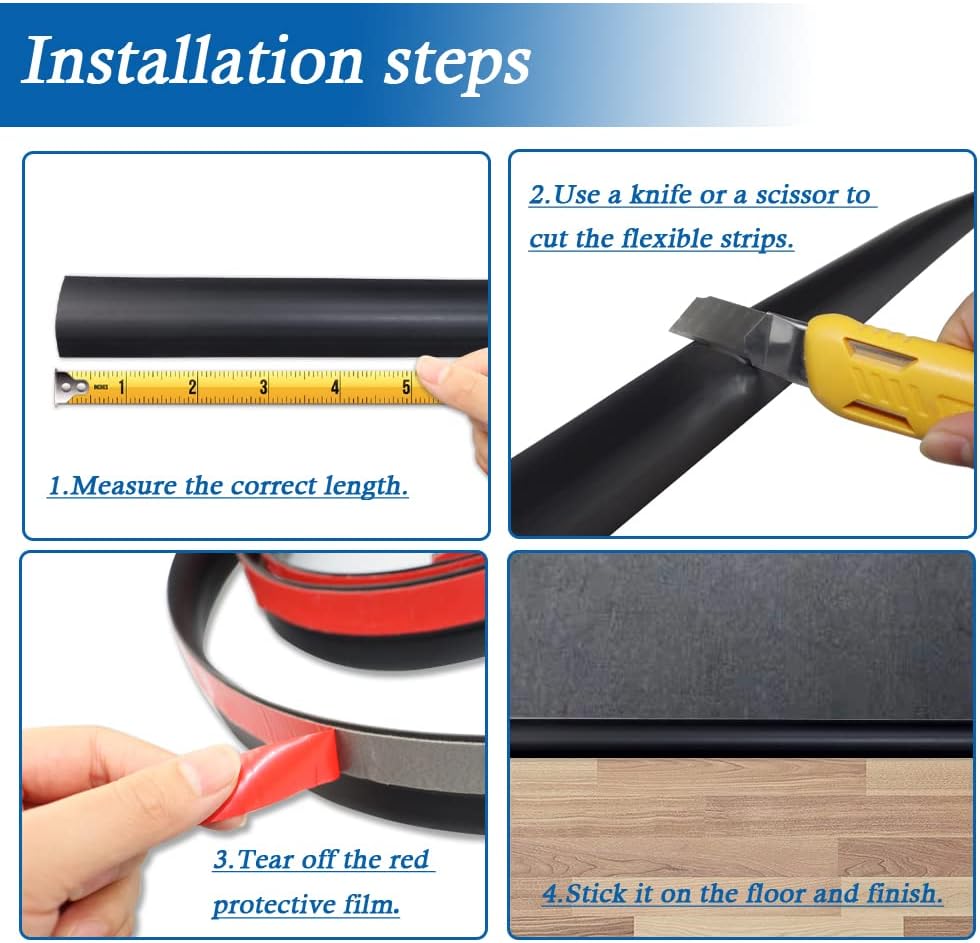 Installation steps

INCHES 1 2 3 4 5

1.Measure the correct length.

2.Use a knife or a scissor to cut the flexible strips.

3.Tear off the red protective film.

4.Stick it on the floor and finish.