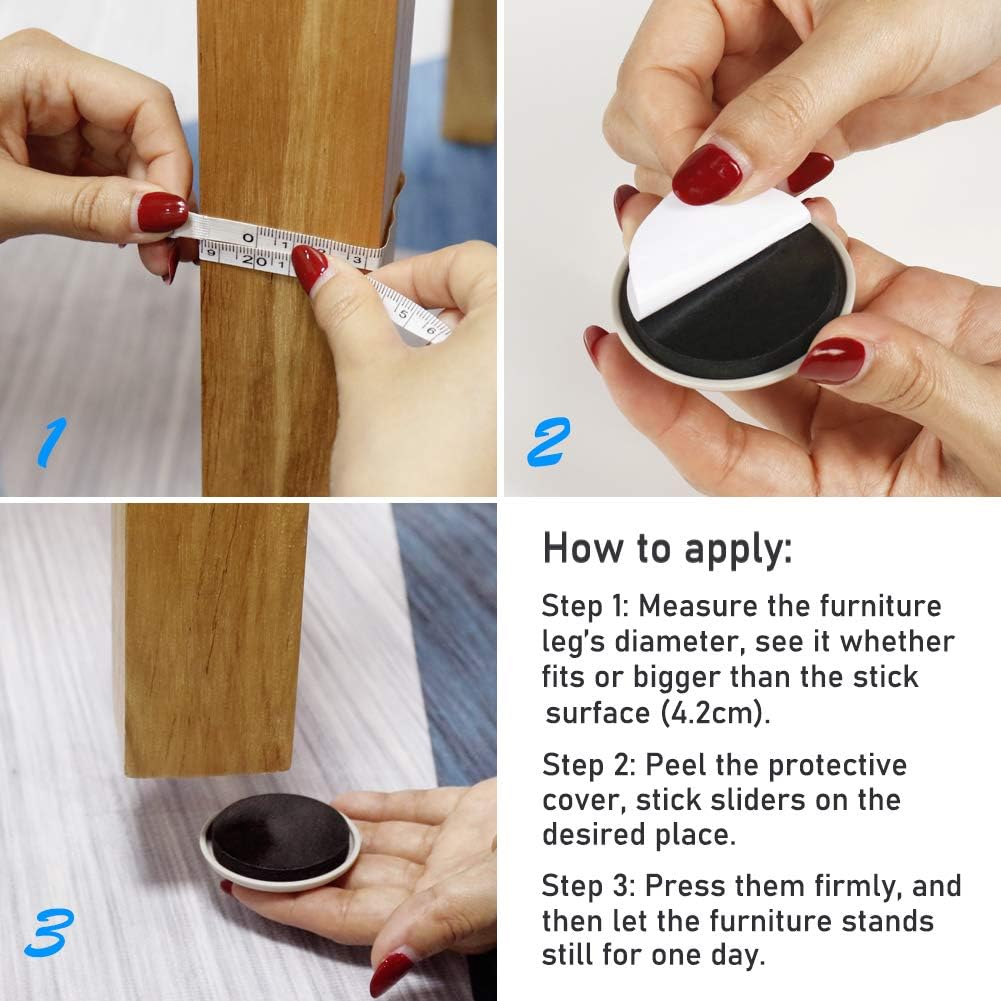 1

2

3

How to apply:

Step 1: Measure the furniture leg's diameter, see it whether fits or bigger than the stick surface (4.2cm).

Step 2: Peel the protective cover, stick sliders on the desired place.

Step 3: Press them firmly, and then let the furniture stands still for one day.