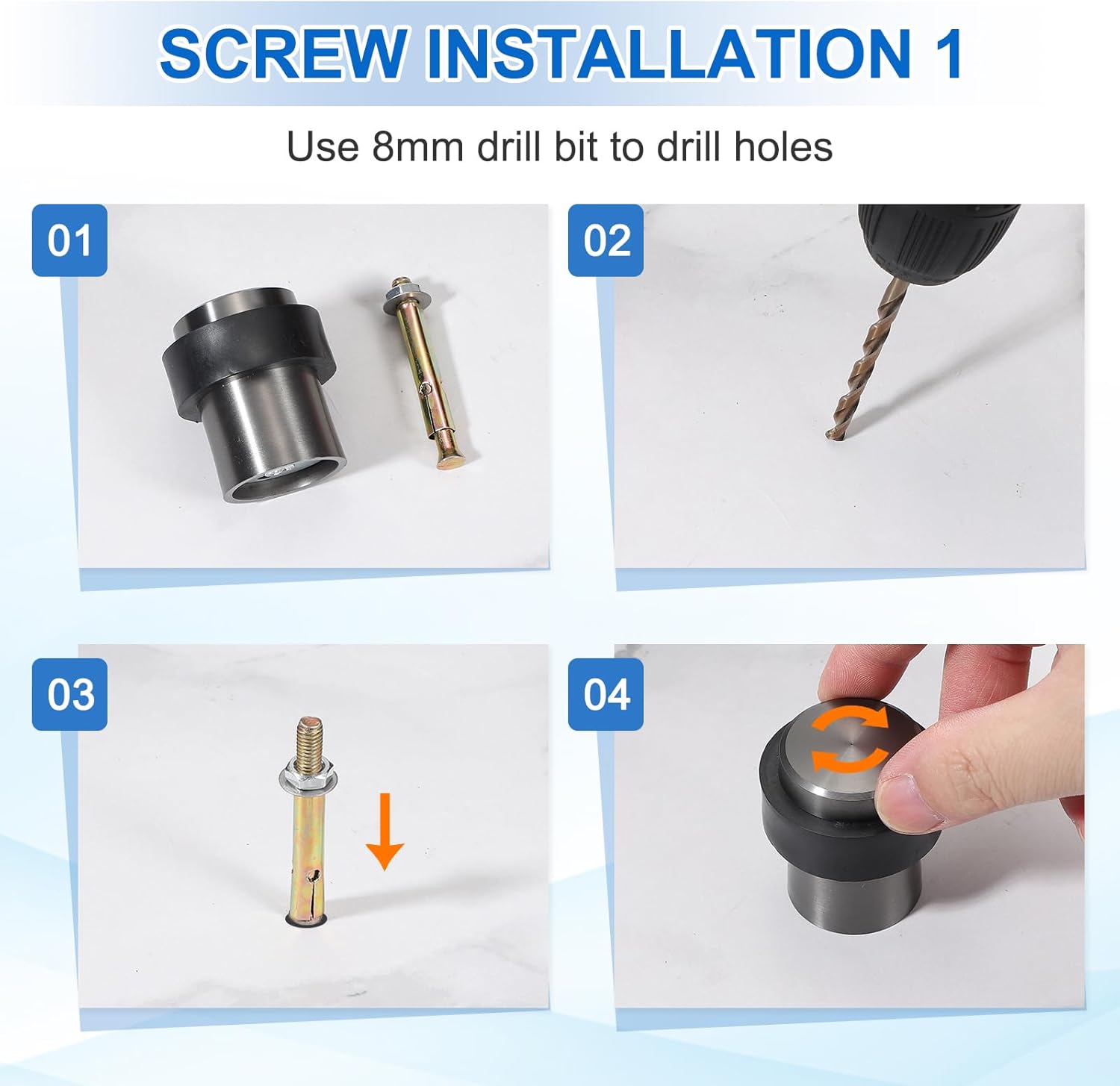 SCREW INSTALLATION 1

Use 8mm drill bit to drill holes

01

02

03

04