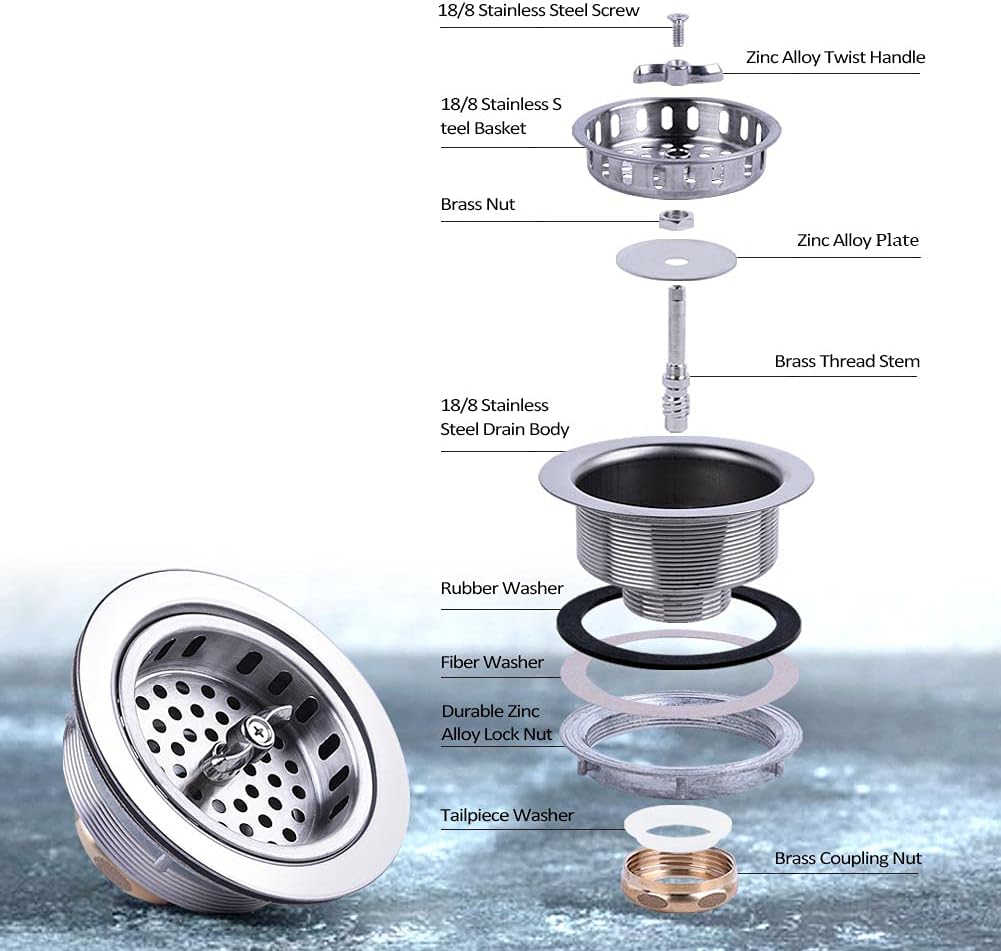 18/8 Stainless Steel Screw

Zinc Alloy Twist Handle

18/8 Stainless S teel Basket

Brass Nut

Zinc Alloy Plate

Brass Thread Stem

18/8 Stainless Steel Drain Body

Rubber Washer

Fiber Washer

Durable Zinc Alloy Lock Nut

Tailpiece Washer

Brass Coupling Nut