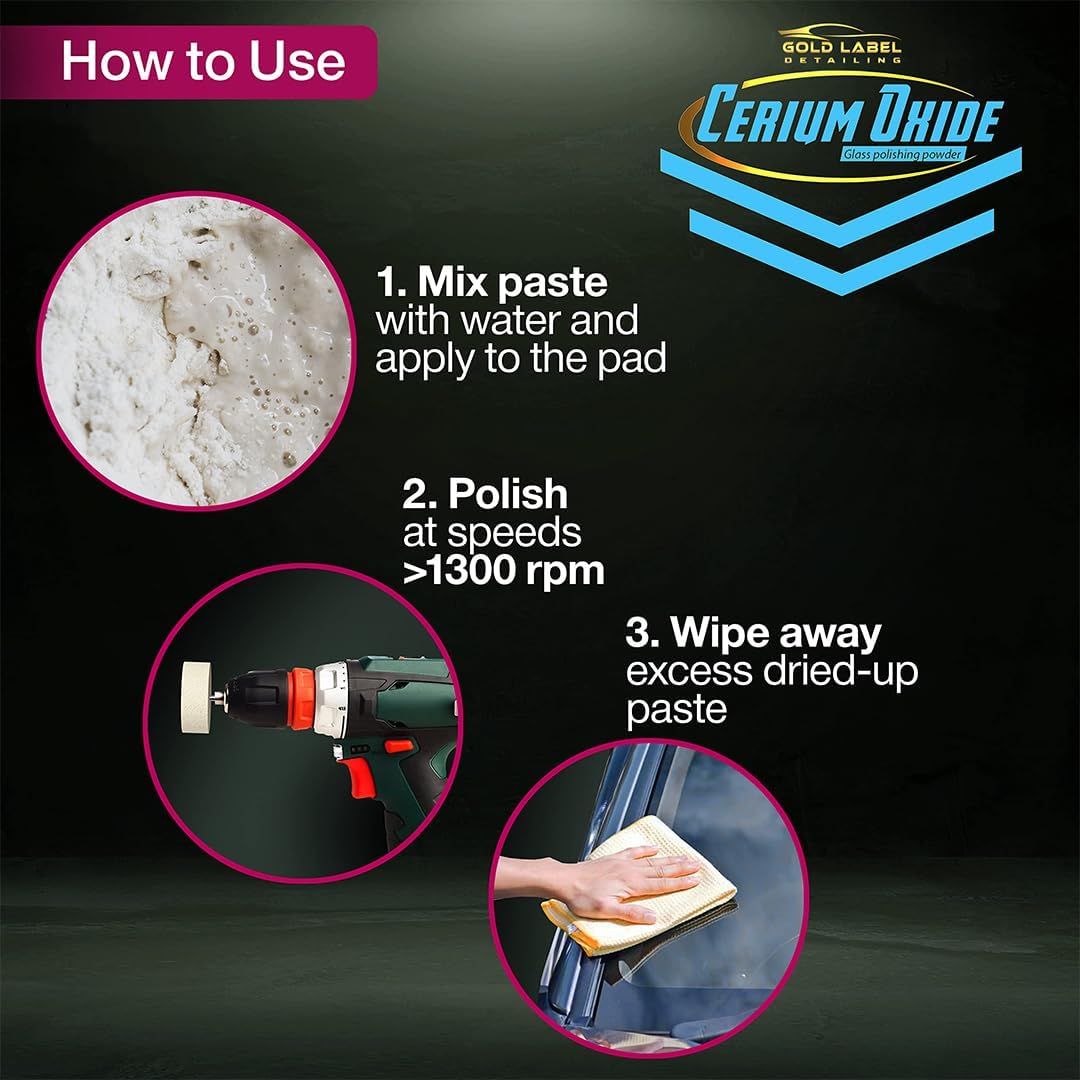 How to Use

GOLD LABEL
DETAILING

CERIUM OXIDE
Glass polishing powder

1. Mix paste
with water and apply to the pad

2. Polish
at speeds
>1300 rpm

3. Wipe away
excess dried-up paste