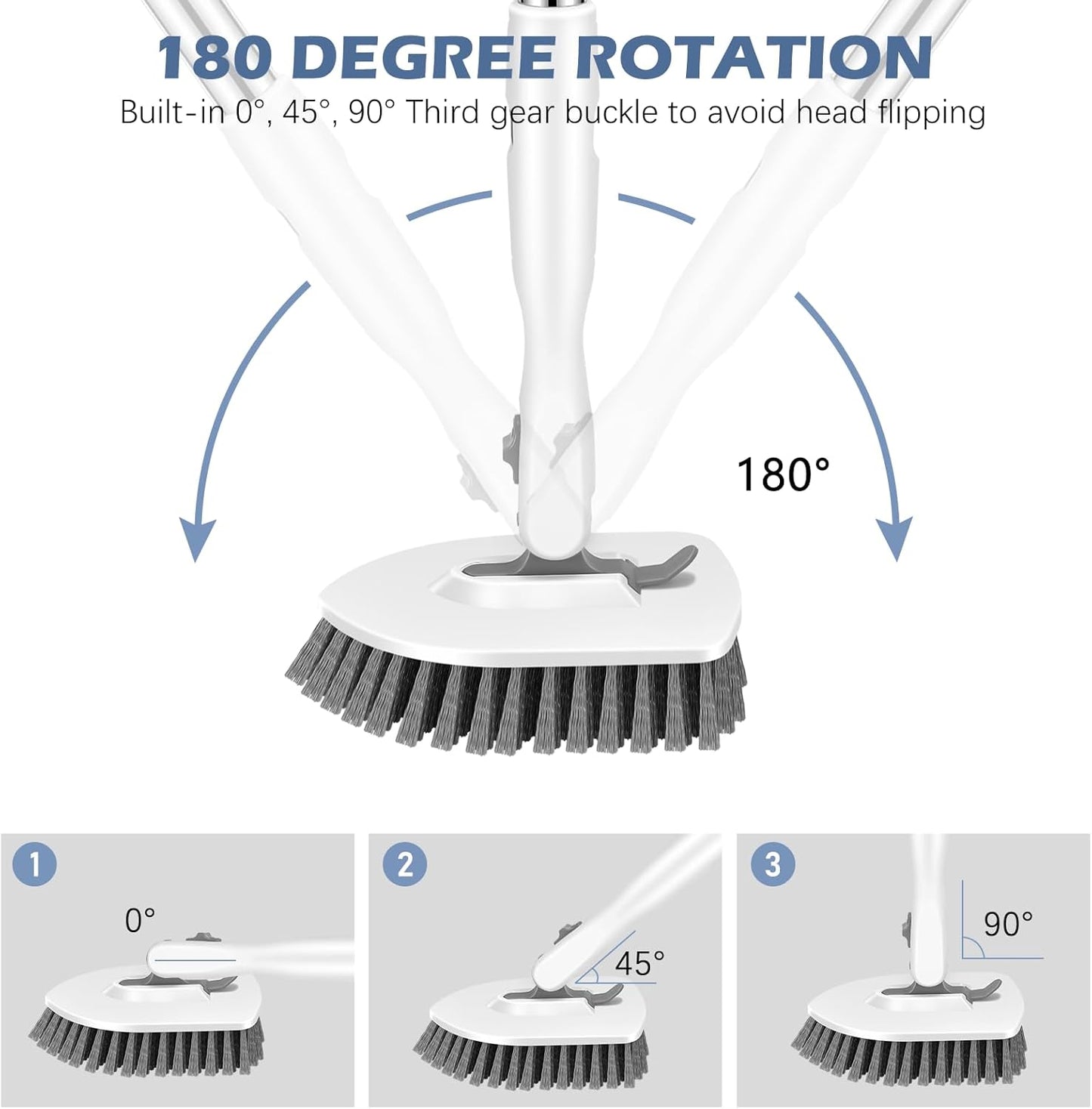 180 DEGREE ROTATION

Built-in 0°, 45°, 90° Third gear buckle to avoid head flipping

180°

1

0°

2

45°

3

90°