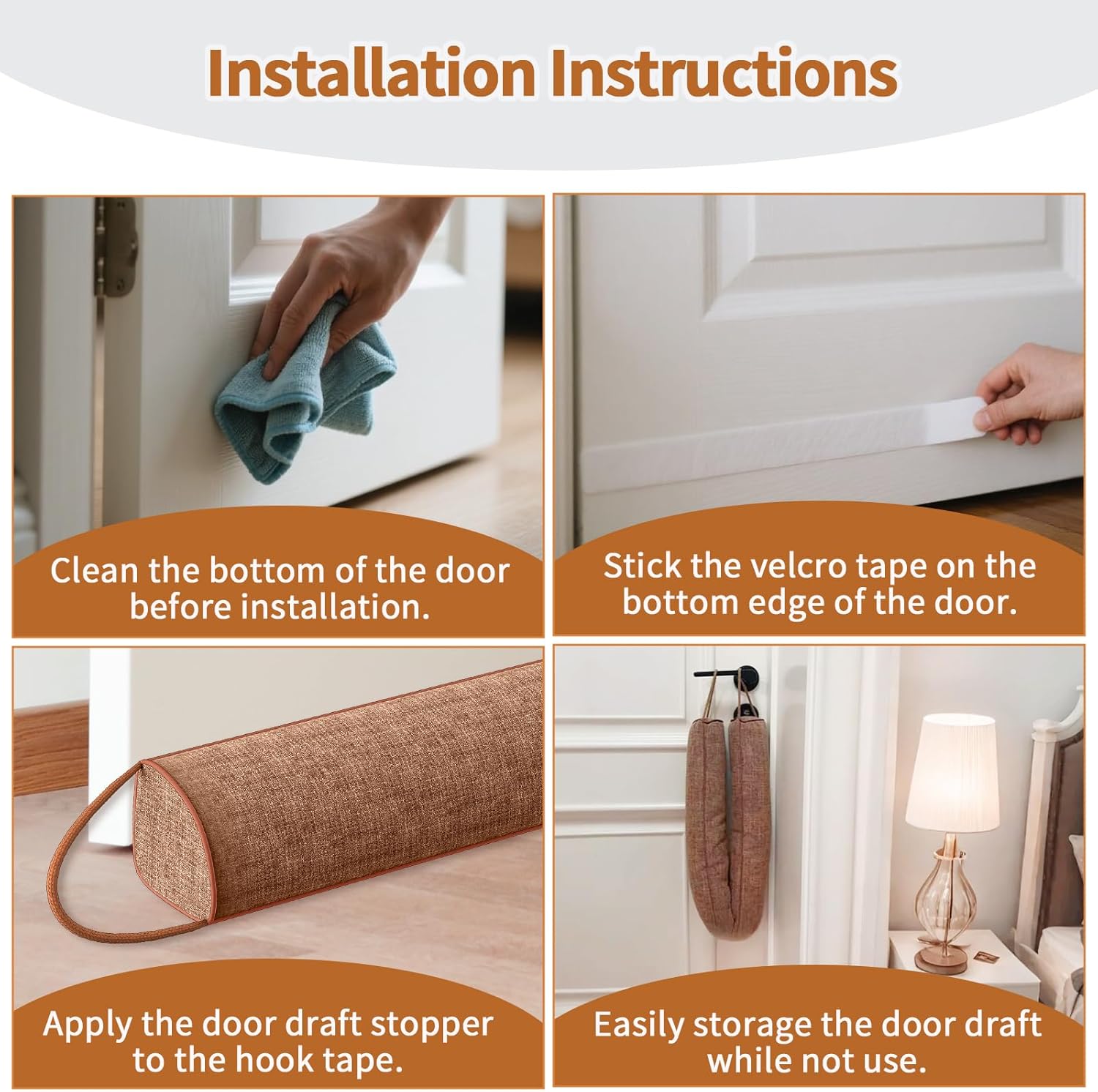 Installation Instructions

Clean the bottom of the door before installation.

Stick the velcro tape on the bottom edge of the door.

Apply the door draft stopper to the hook tape.

Easily storage the door draft while not use.