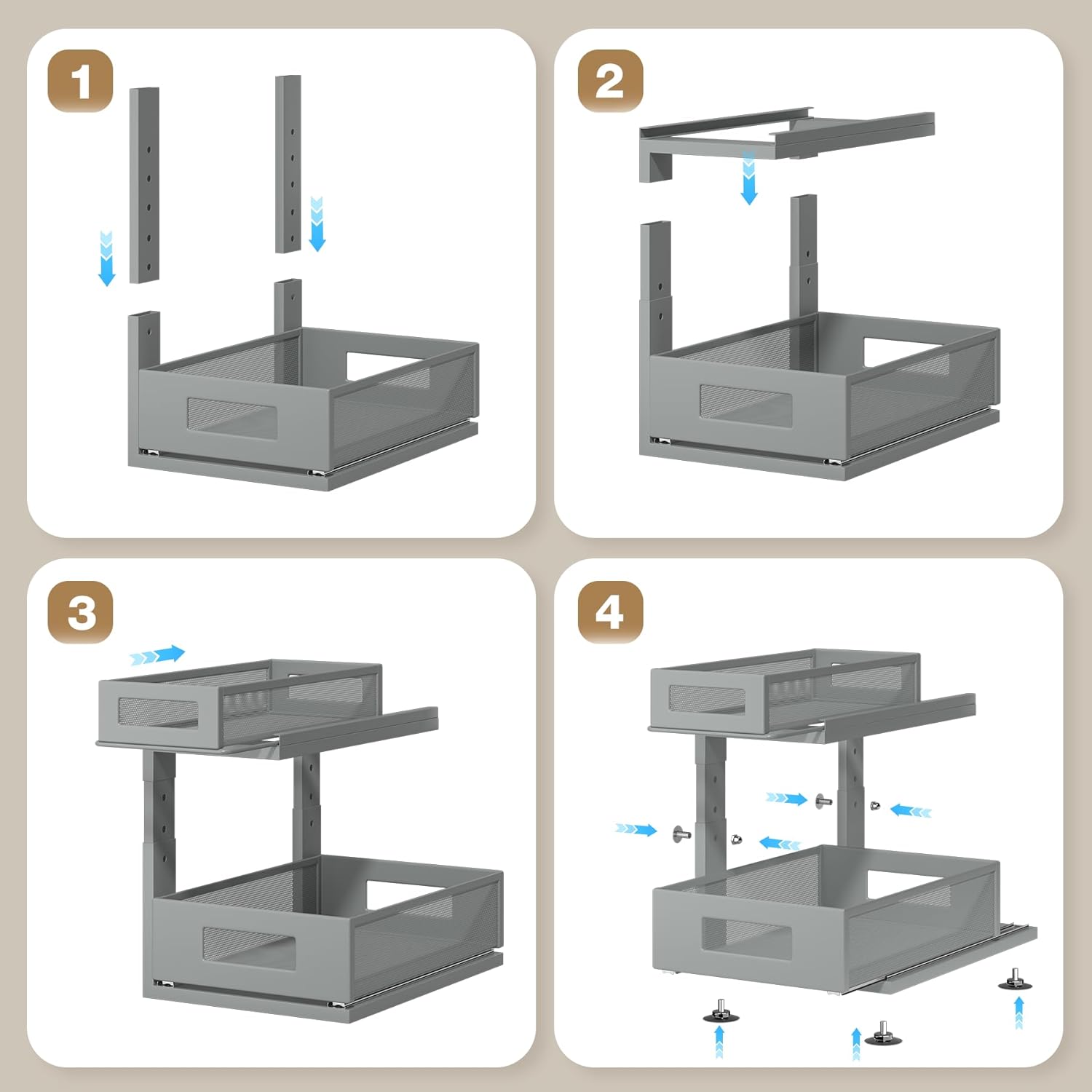 1

2

3

4