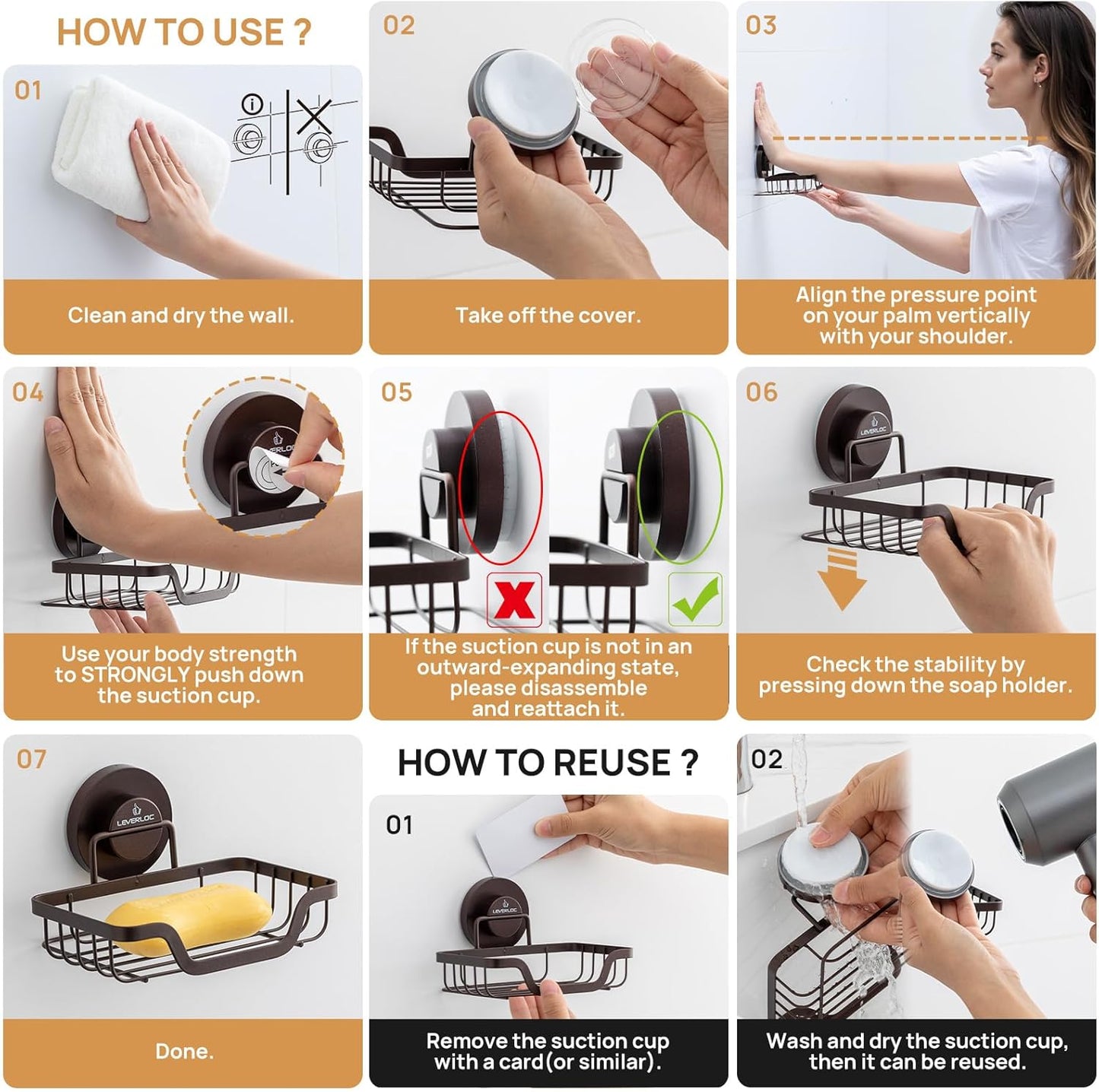 HOW TO USE ?

01

Clean and dry the wall.

02

Take off the cover.

03

Align the pressure point on your palm vertically with your shoulder.

04

LEVERLOC

Use your body strength to STRONGLY push down the suction cup.

05

If the suction cup is not in an outward-expanding state, please disassemble and reattach it.

06

LEVERLOC

Check the stability by pressing down the soap holder.

07

LEVERLOC

Done.

HOW TO REUSE ?

01

LEVERLOC

Remove the suction cup with a card(or similar).

02

Wash and dry the suction cup, then it can be reused.