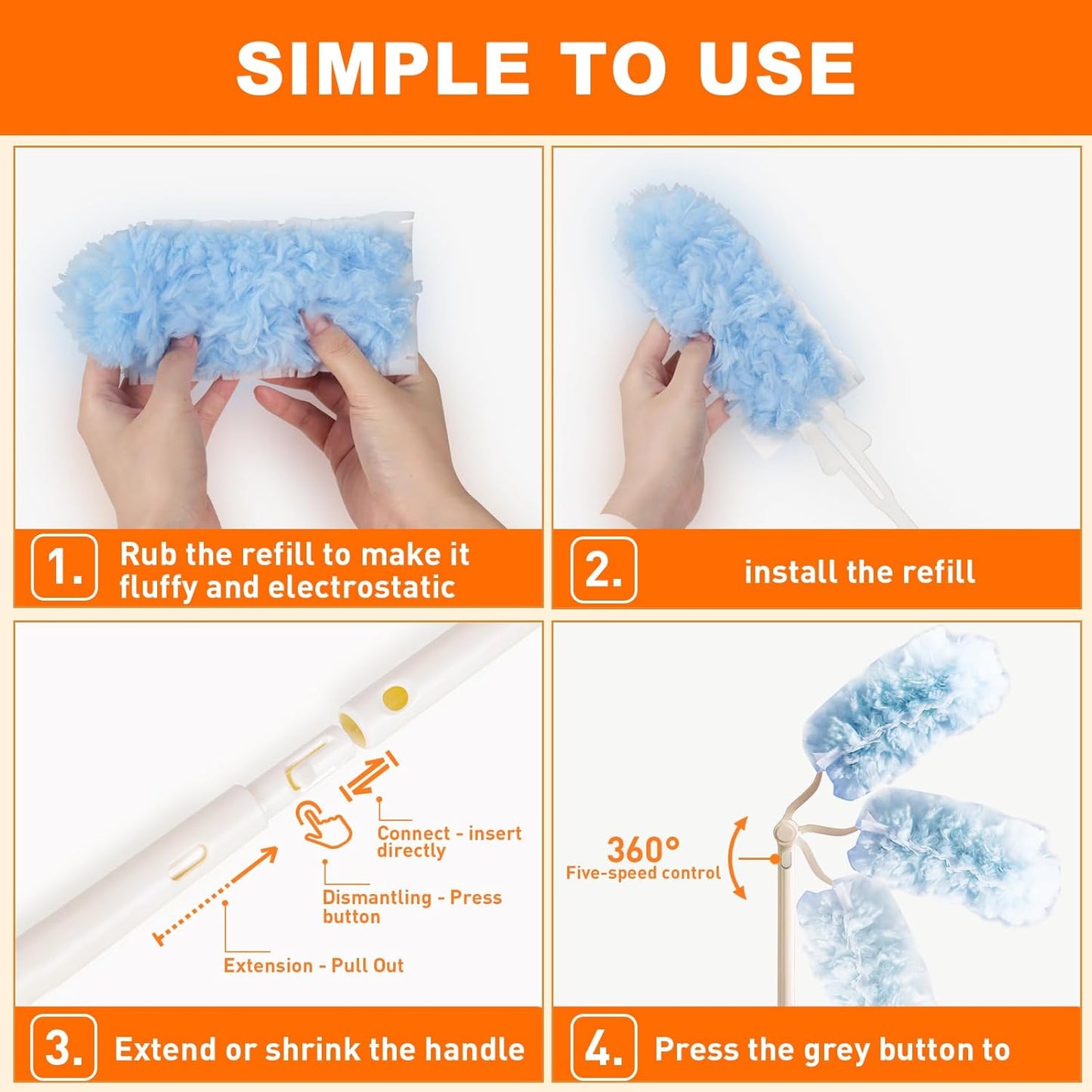 SIMPLE TO USE

1. Rub the refill to make it fluffy and electrostatic

2. install the refill

Connect - insert directly

Dismantling - Press button

Extension - Pull Out

3. Extend or shrink the handle

360°
Five-speed control

4. Press the grey button to