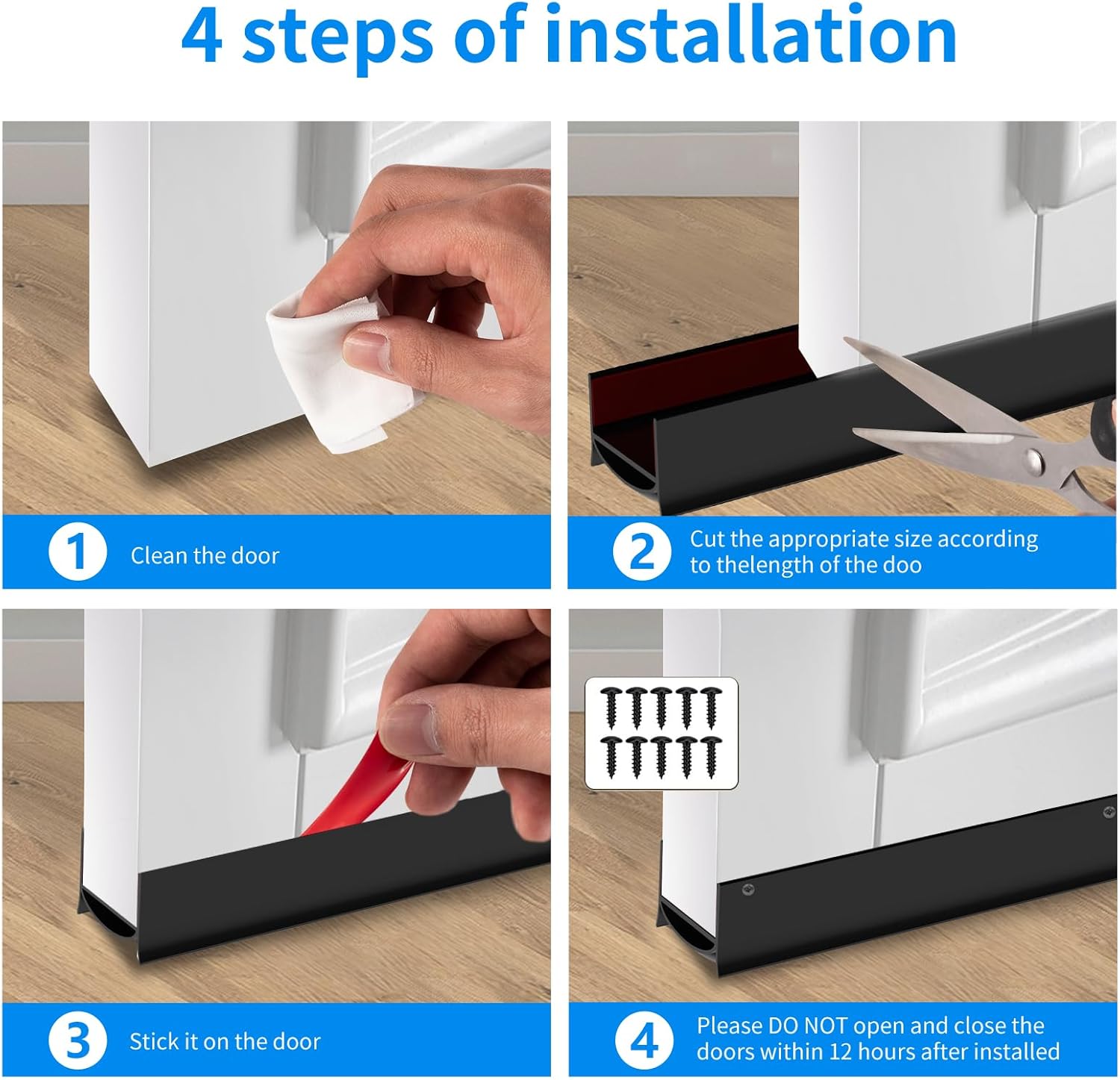 4 steps of installation

1 Clean the door

2 Cut the appropriate size according to thelength of the doo

3 Stick it on the door

4 Please DO NOT open and close the doors within 12 hours after installed