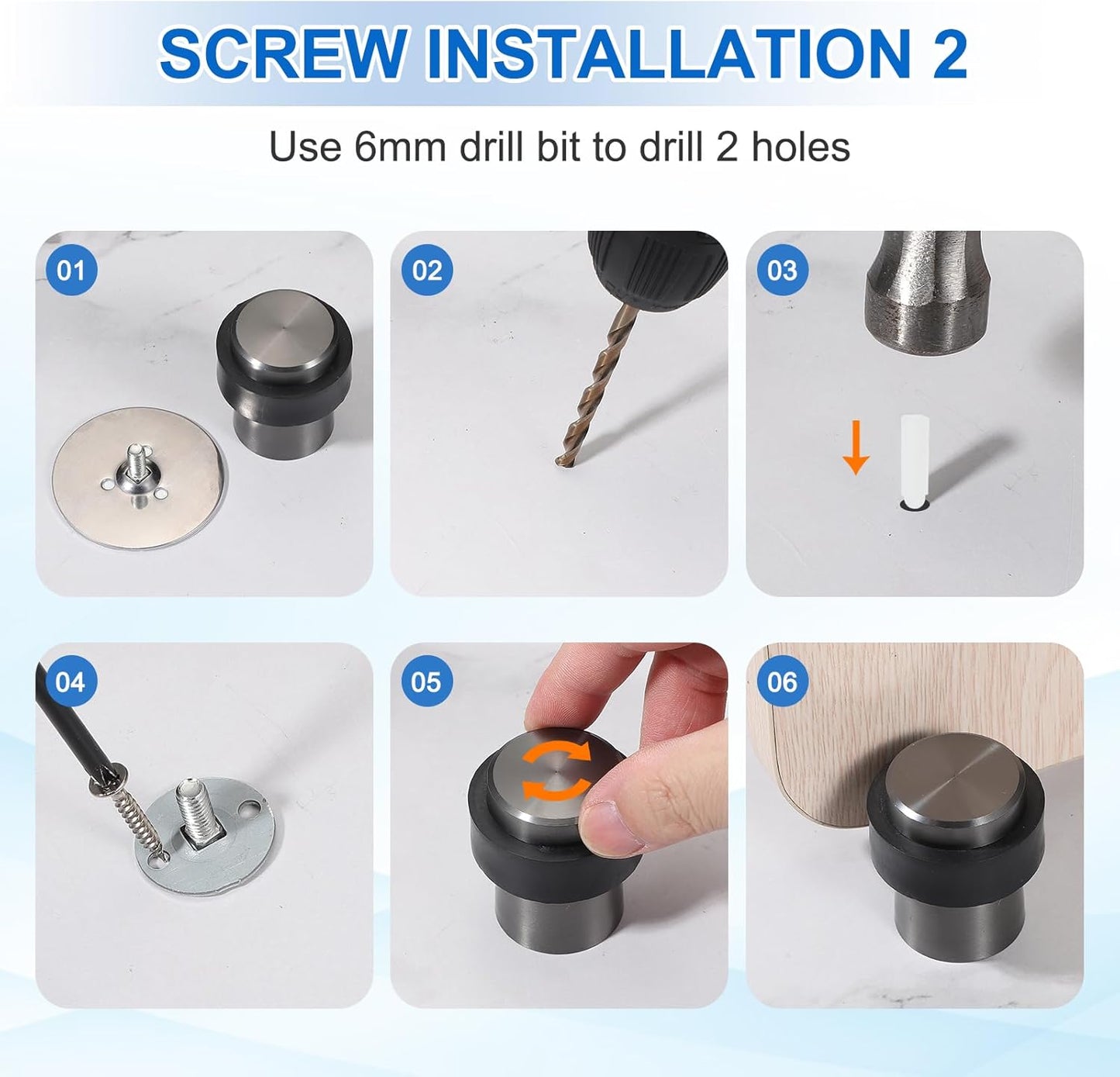 SCREW INSTALLATION 2

Use 6mm drill bit to drill 2 holes

01

02

03

04

05

06