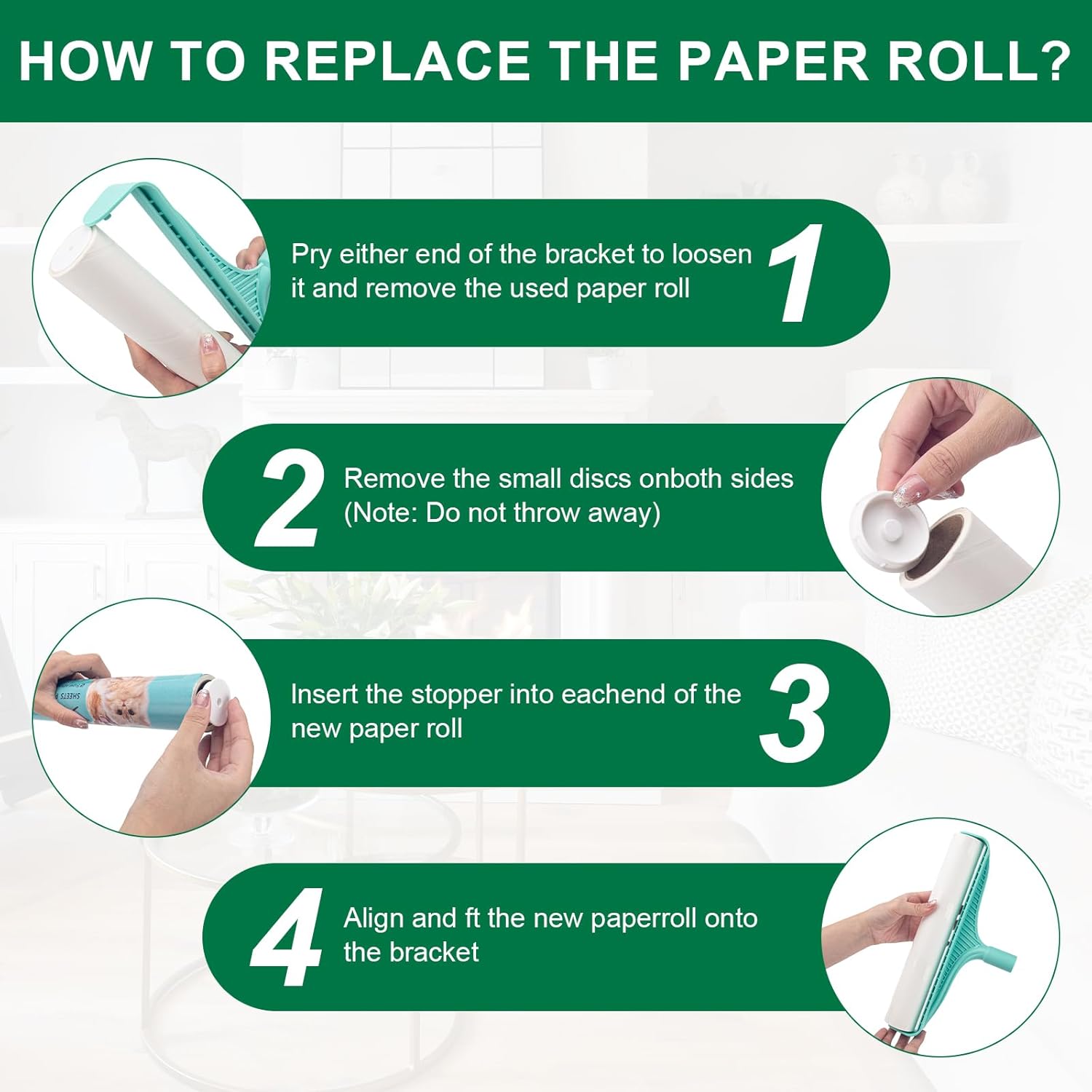 HOW TO REPLACE THE PAPER ROLL?

Pry either end of the bracket to loosen it and remove the used paper roll

1

2

Remove the small discs onboth sides (Note: Do not throw away)

SHEETS

Insert the stopper into eachend of the new paper roll

3

4

Align and ft the new paperroll onto the bracket