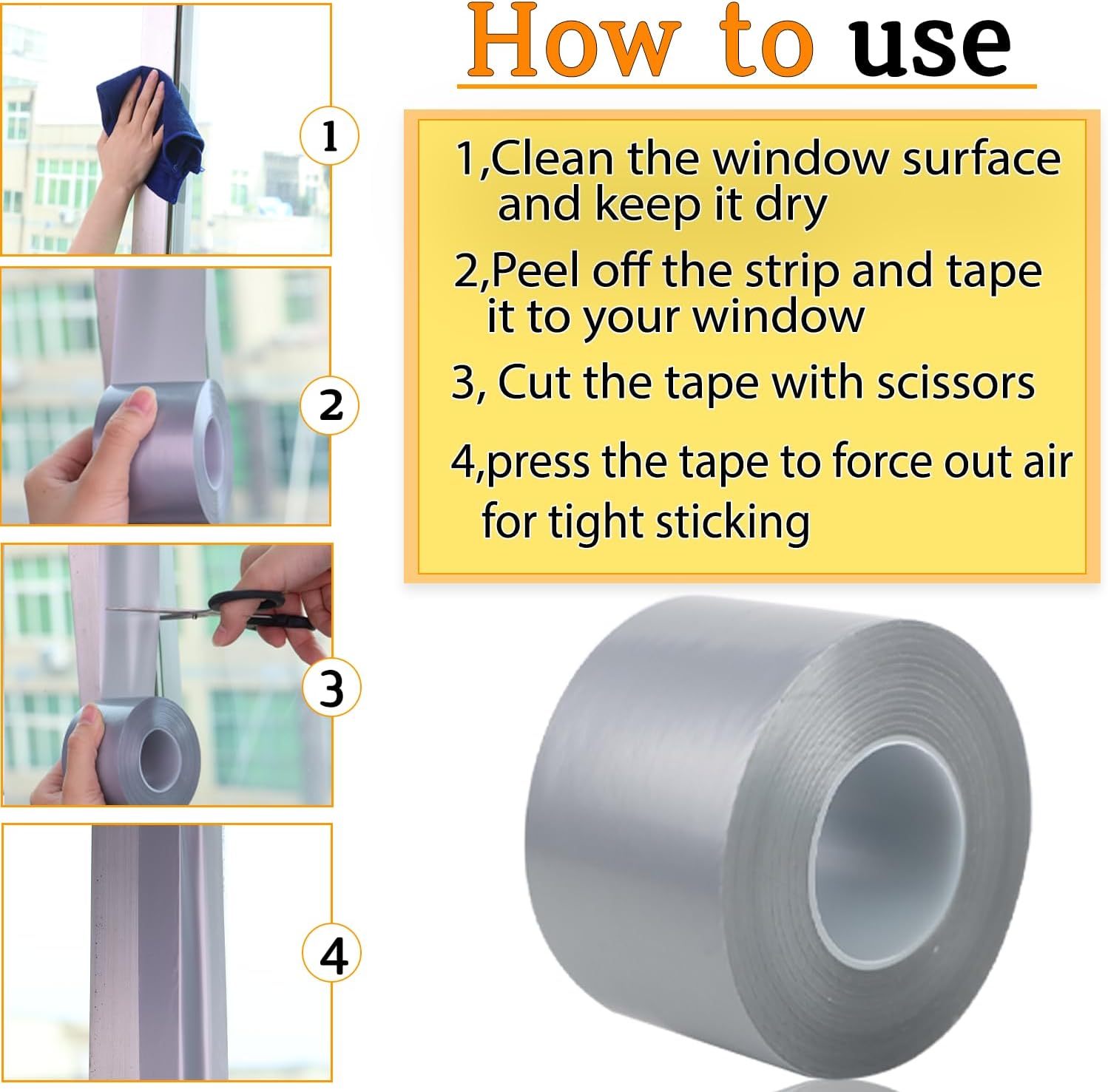 1

2

3

4

How to use

1,Clean the window surface and keep it dry

2,Peel off the strip and tape it to your window

3, Cut the tape with scissors

4,press the tape to force out air for tight sticking