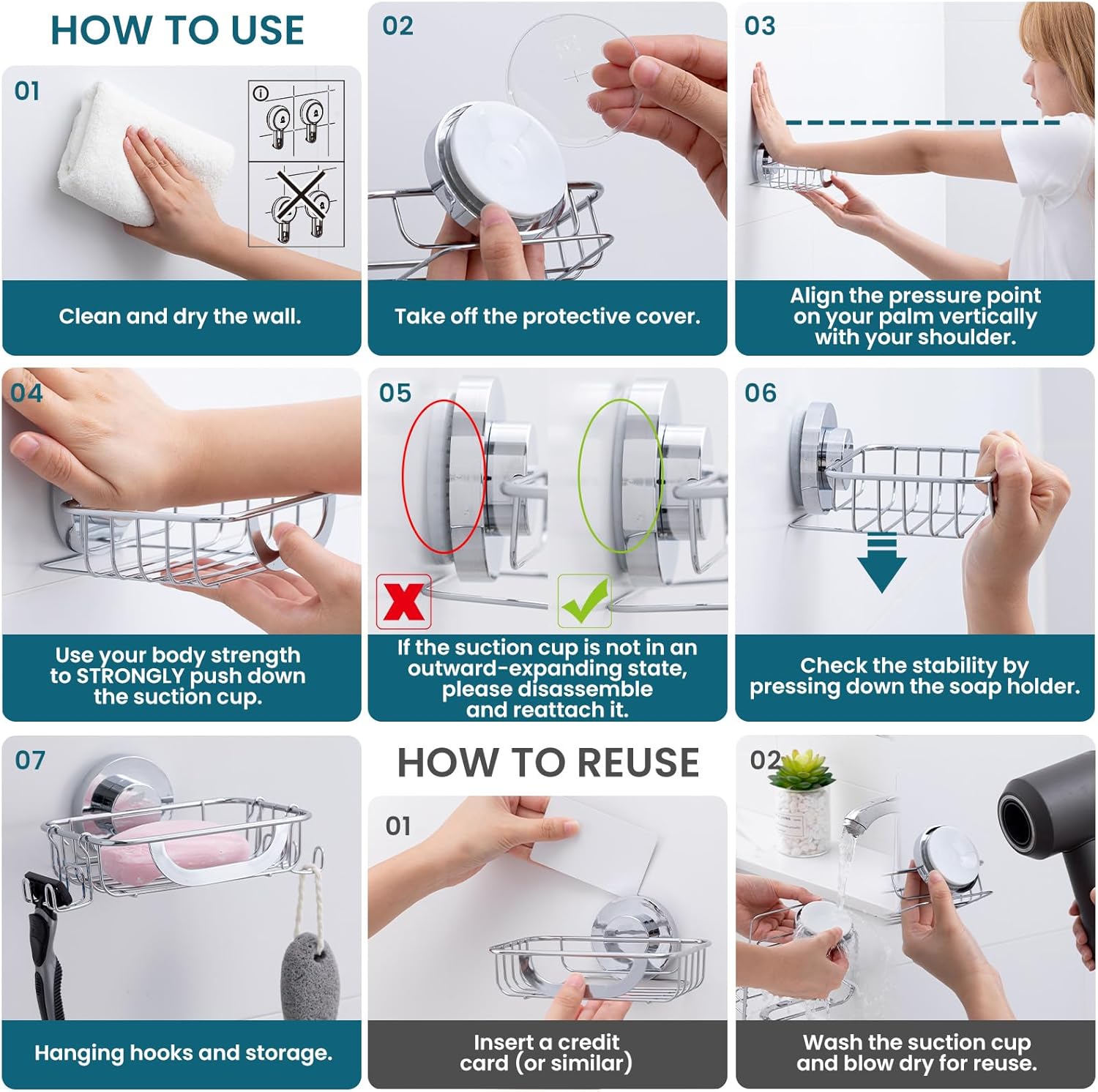 HOW TO USE

01

Clean and dry the wall.

02

Take off the protective cover.

03

Align the pressure point on your palm vertically with your shoulder.

04

Use your body strength to STRONGLY push down the suction cup.

05

If the suction cup is not in an outward-expanding state, please disassemble and reattach it.

06

Check the stability by pressing down the soap holder.

07

Hanging hooks and storage.

HOW TO REUSE

01

Insert a credit card (or similar)

02

Wash the suction cup and blow dry for reuse.