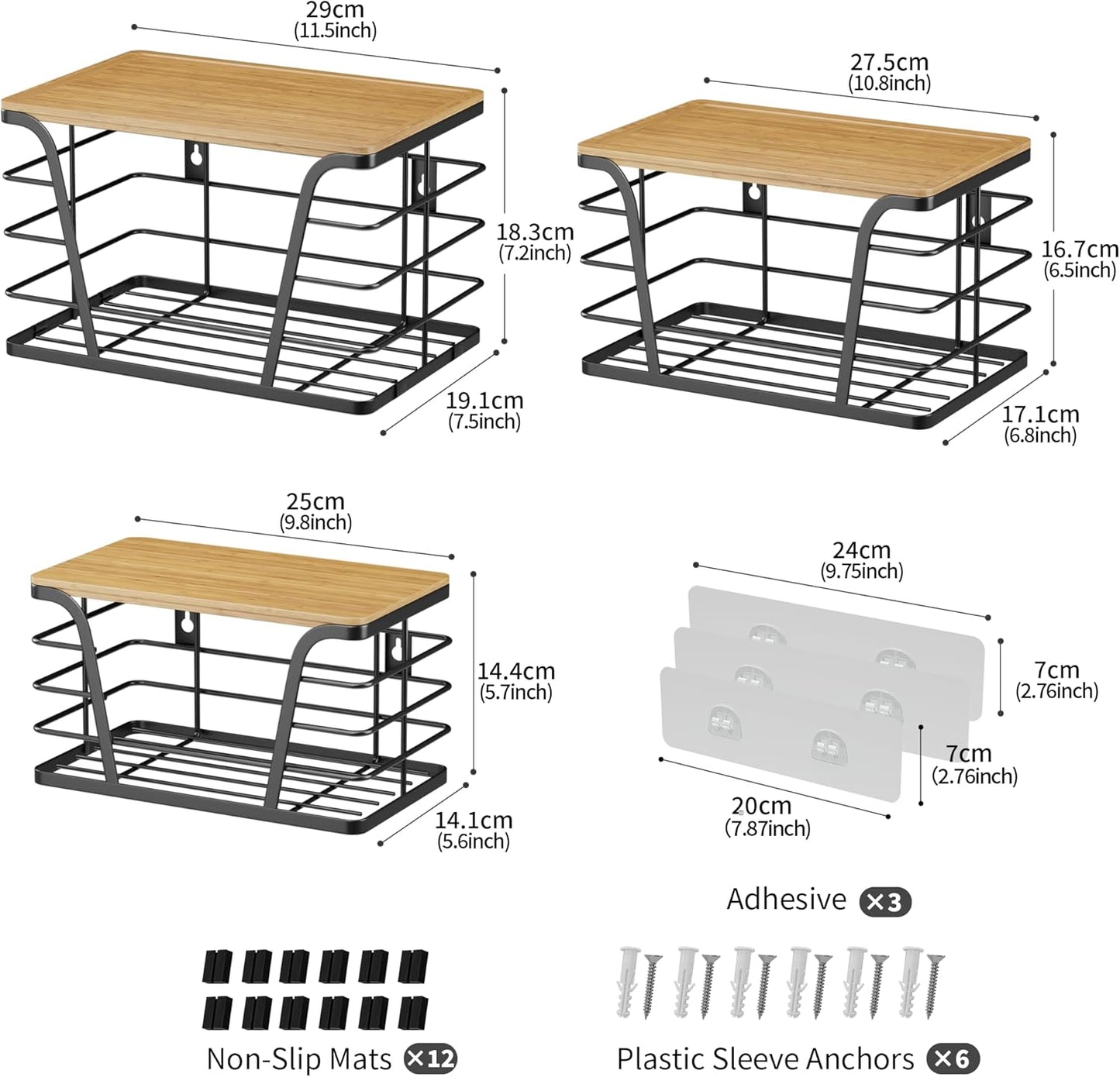 29cm
(11.5inch)

18.3cm
(7.2inch)

19.1cm
(7.5inch)

27.5cm
(10.8inch)

16.7cm
(6.5inch)

17.1cm
(6.8inch)

25cm
(9.8inch)

14.4cm
(5.7inch)

14.1cm
(5.6inch)

24cm
(9.75inch)

7cm
(2.76inch)

7cm
(2.76inch)

20cm
(7.87inch)

Adhesive ×3

Non-Slip Mats ×12

Plastic Sleeve Anchors ×6