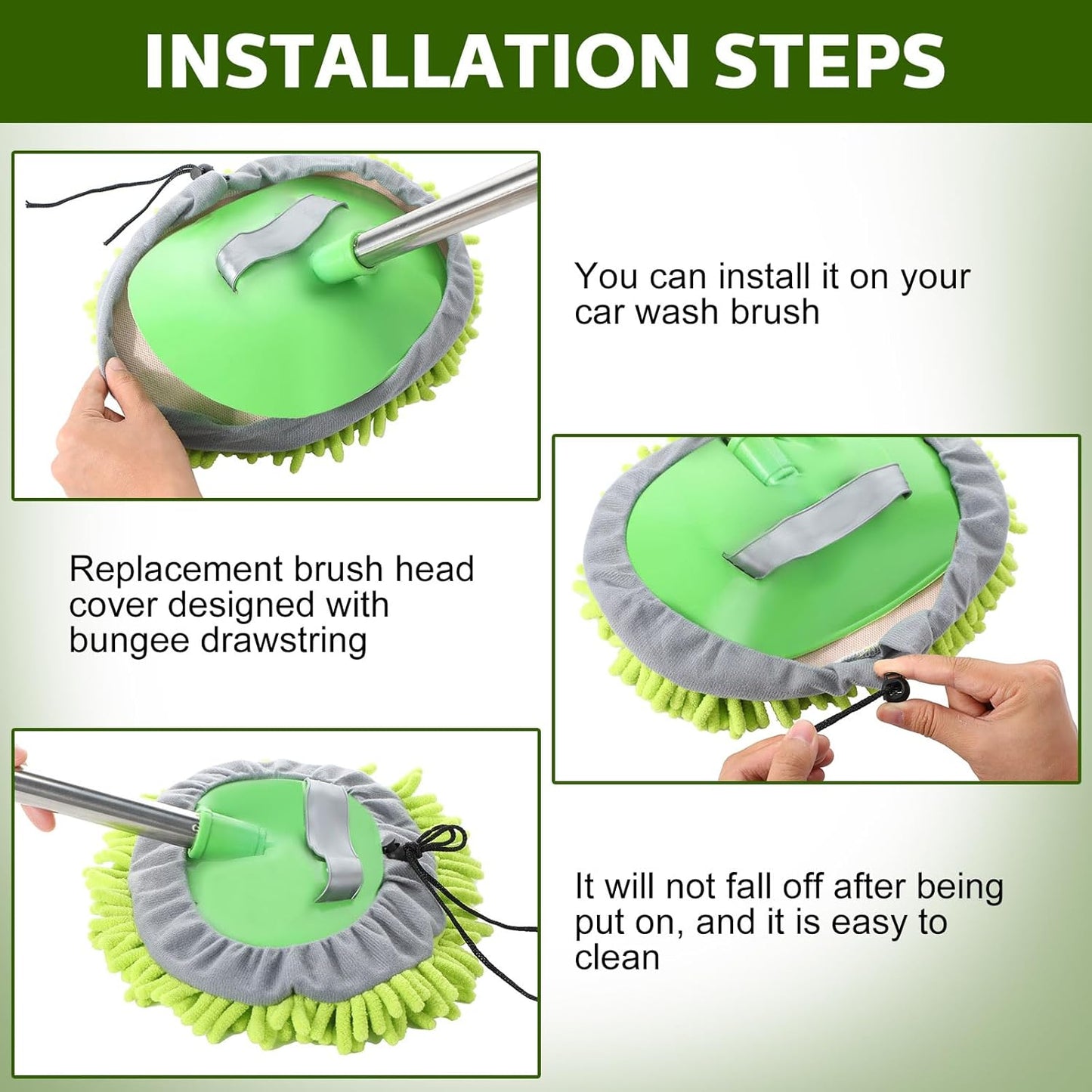 INSTALLATION STEPS

You can install it on your car wash brush

Replacement brush head cover designed with bungee drawstring

It will not fall off after being put on, and it is easy to clean