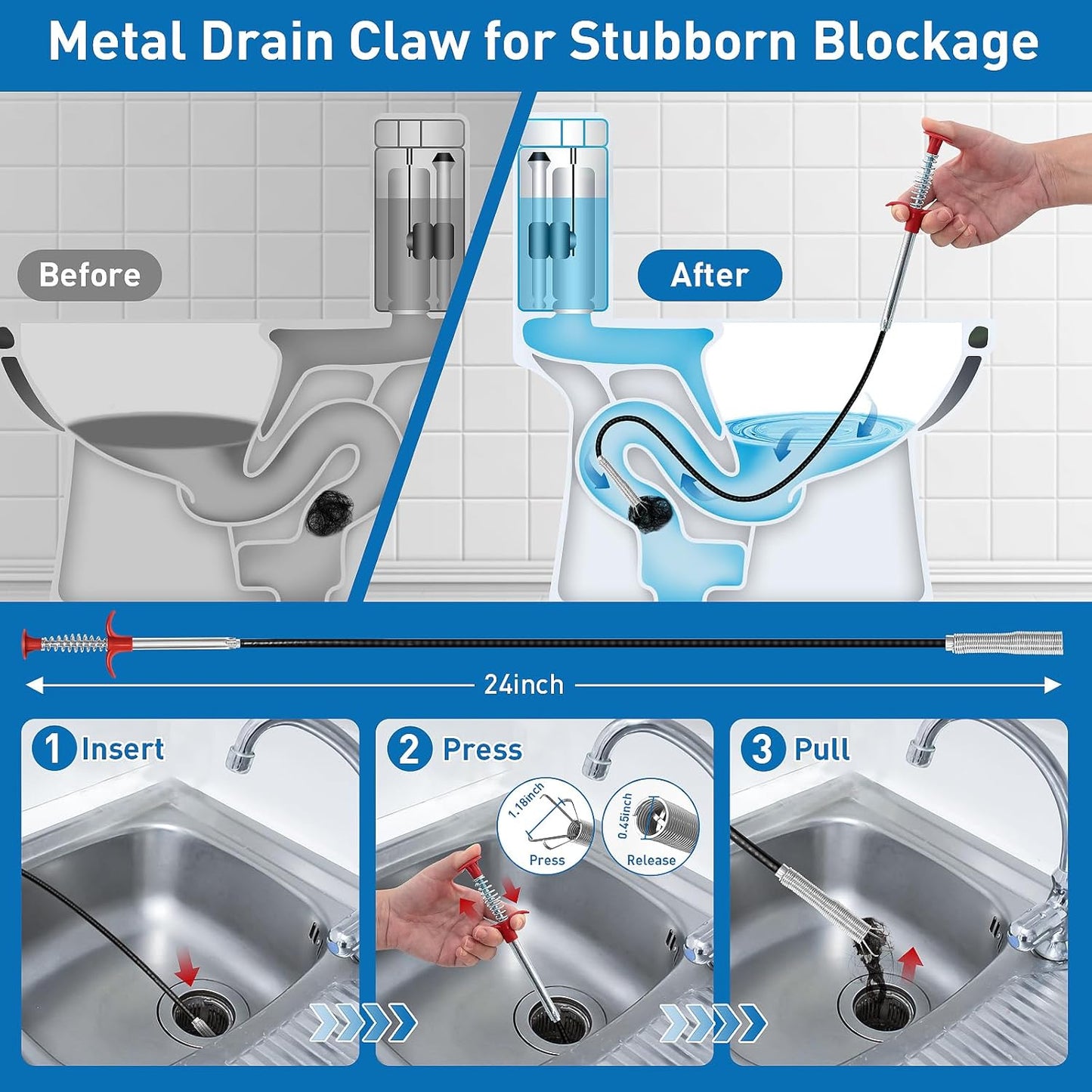 Metal Drain Claw for Stubborn Blockage

Before

After

24inch

1 Insert

2 Press

1.18inch

Press

0.45inch

Release

3 Pull