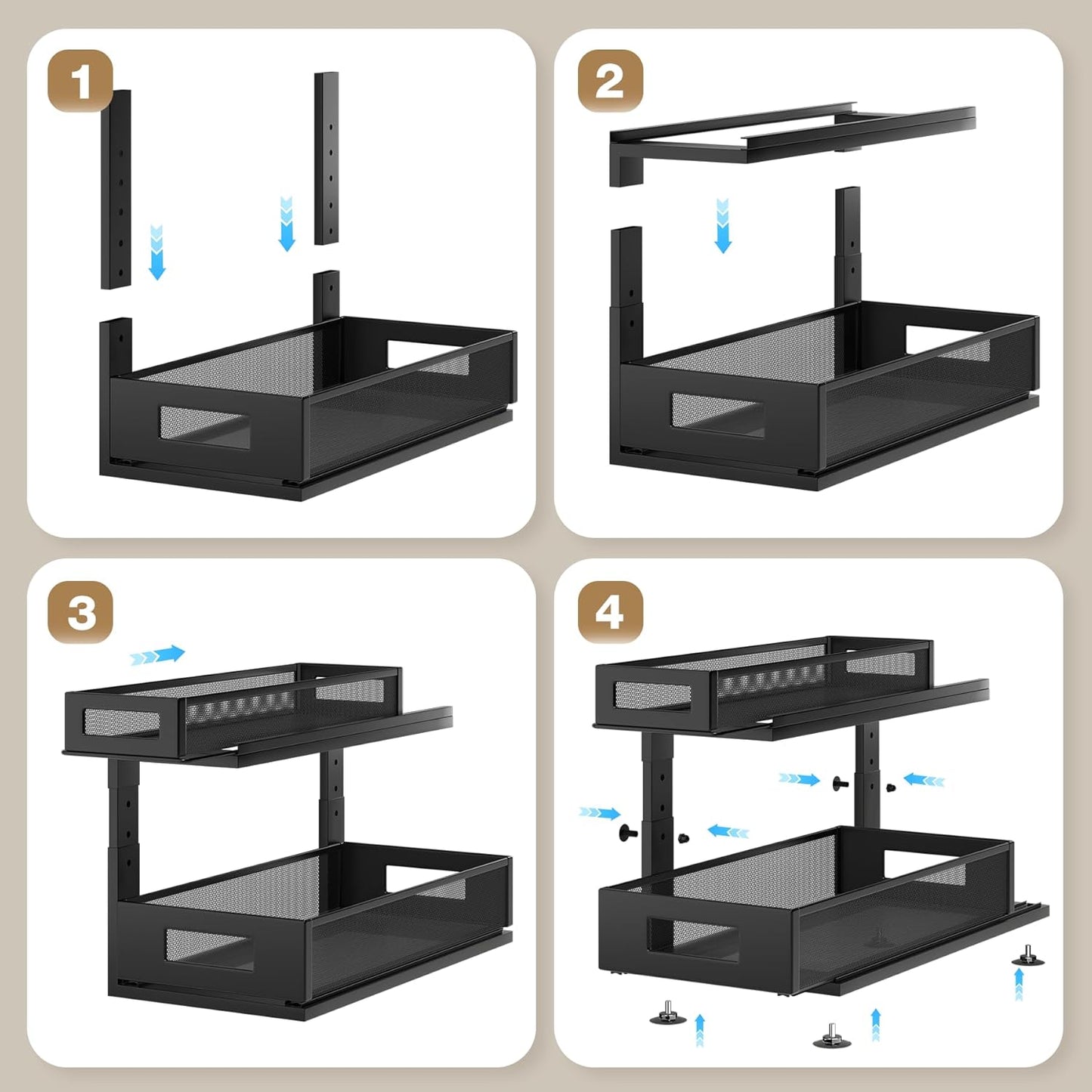 1

2

3

4