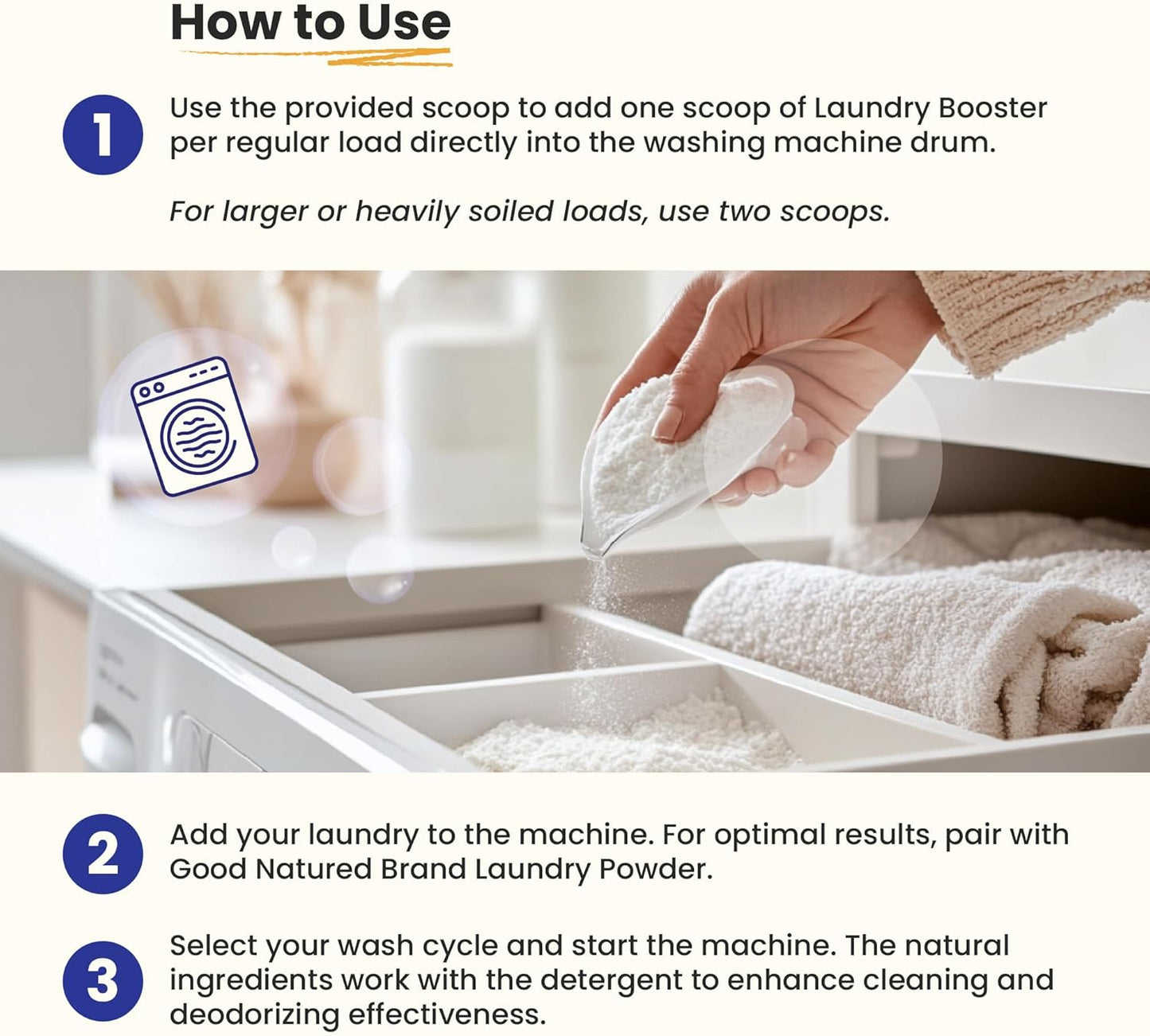 How to Use

1

Use the provided scoop to add one scoop of Laundry Booster per regular load directly into the washing machine drum.

For larger or heavily soiled loads, use two scoops.

2

Add your laundry to the machine. For optimal results, pair with Good Natured Brand Laundry Powder.

3

Select your wash cycle and start the machine. The natural ingredients work with the detergent to enhance cleaning and deodorizing effectiveness.