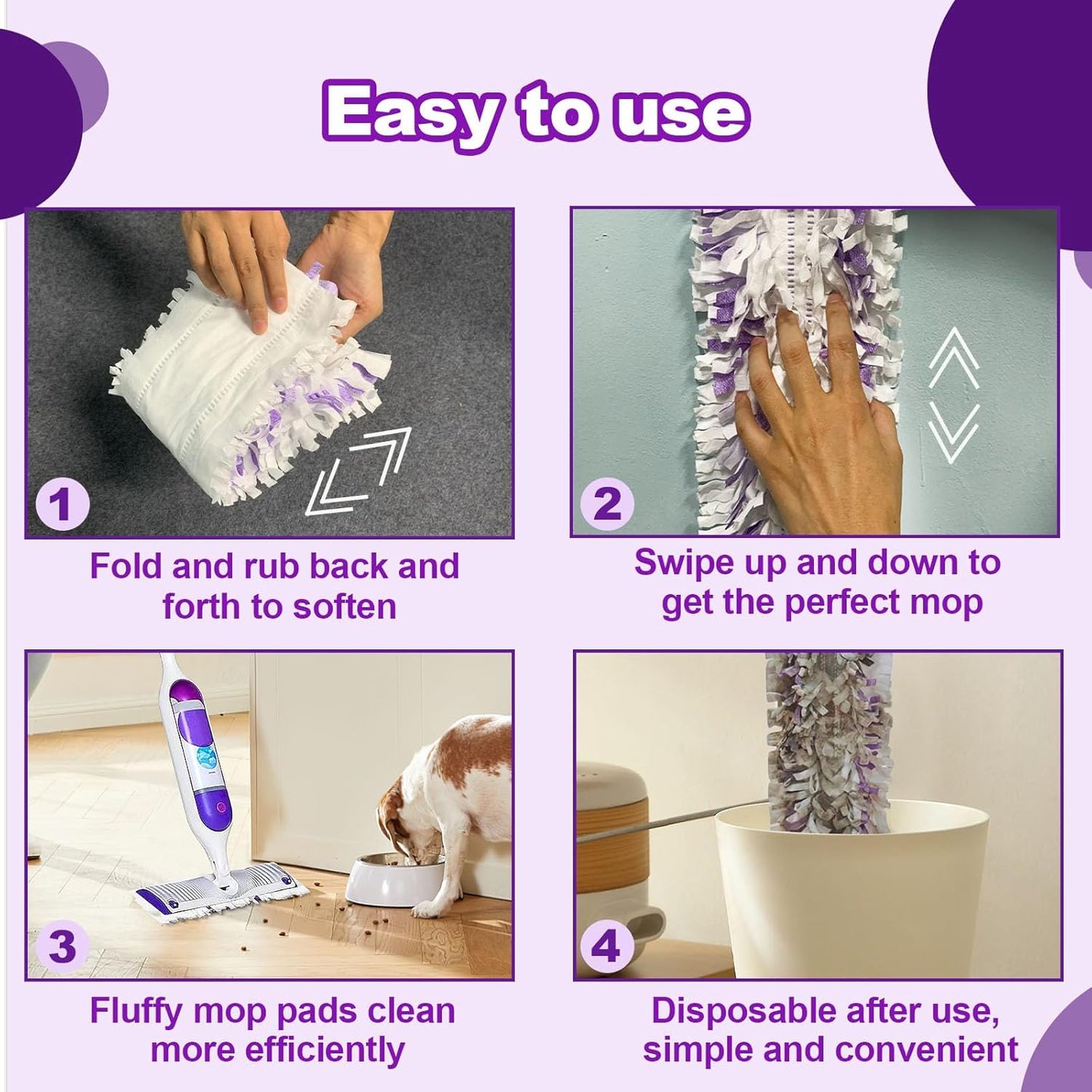 Easy to use

1

Fold and rub back and forth to soften

2

Swipe up and down to get the perfect mop

3

Fluffy mop pads clean more efficiently

4

Disposable after use, simple and convenient