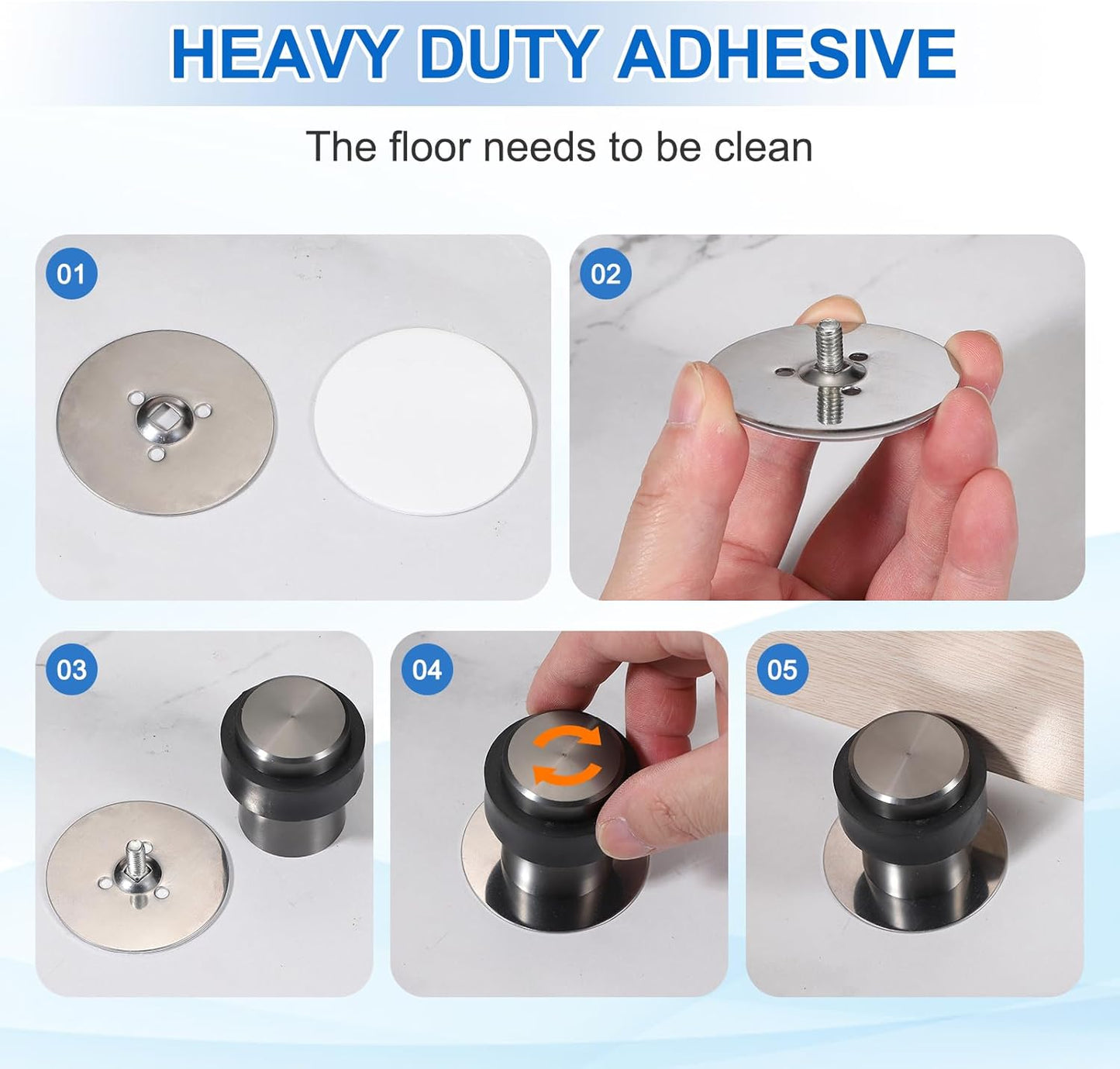 HEAVY DUTY ADHESIVE

The floor needs to be clean

01

02

03

04

05