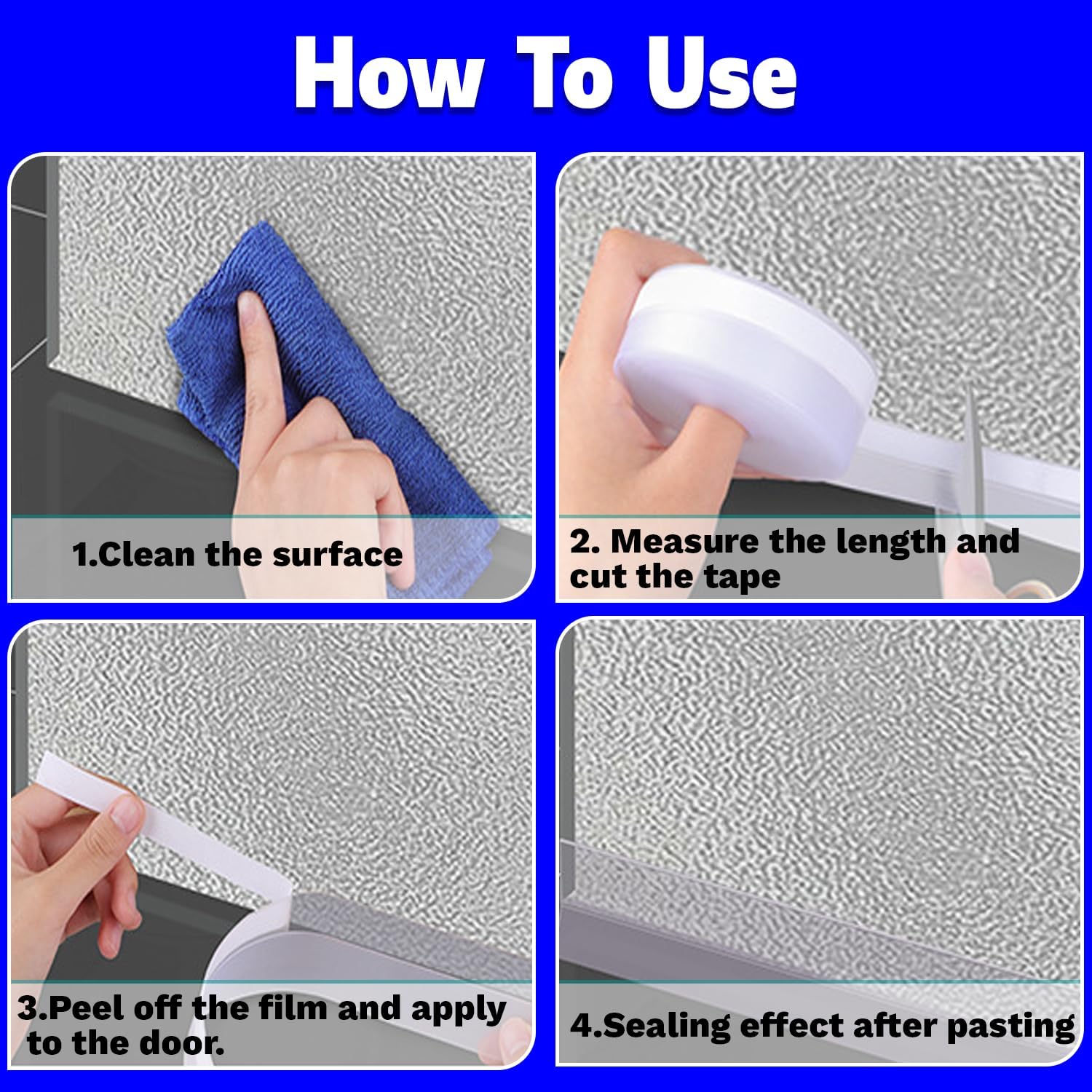 How To Use

1.Clean the surface

2. Measure the length and cut the tape

3.Peel off the film and apply to the door.

4.Sealing effect after pasting