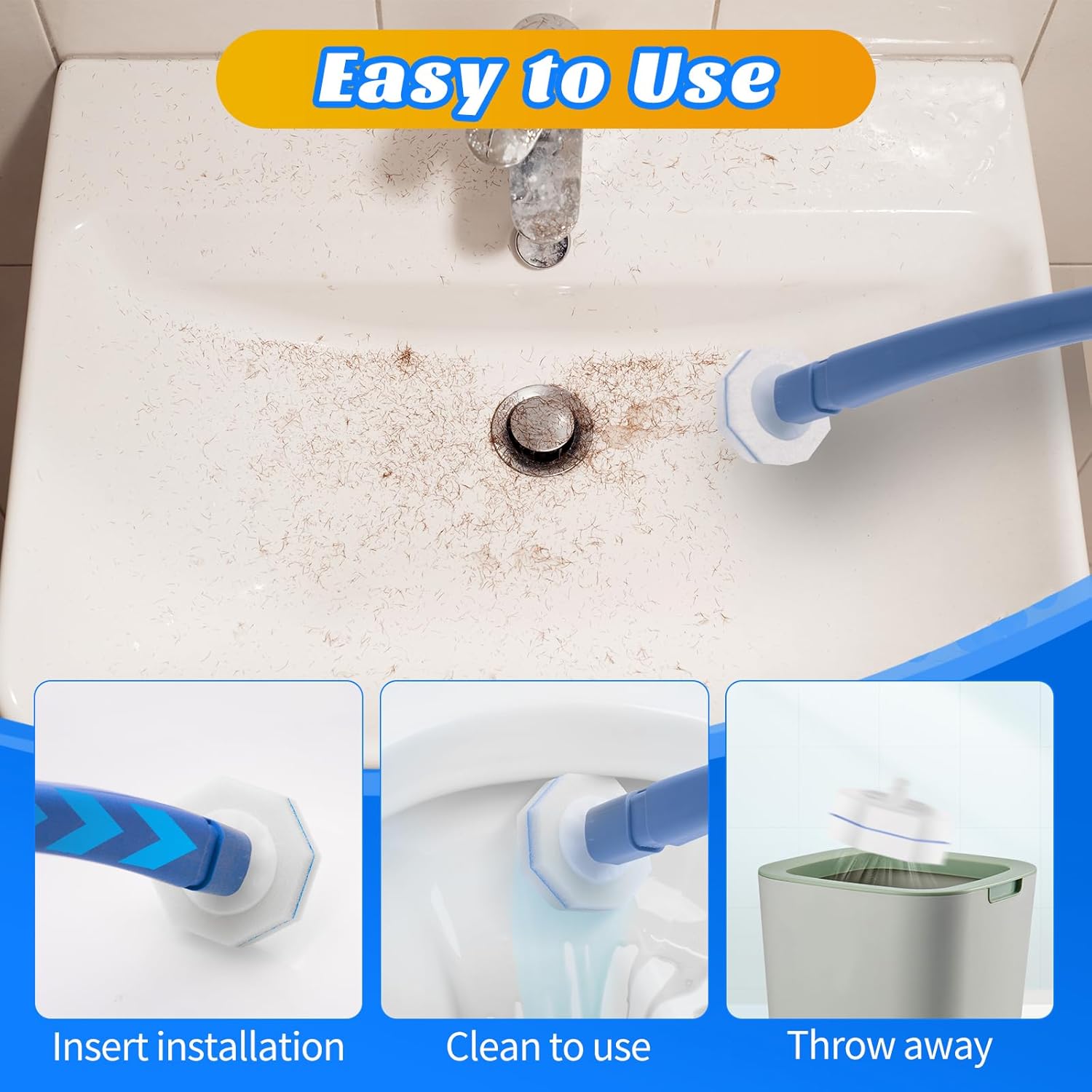 Easy to Use

Insert installation

Clean to use

Throw away