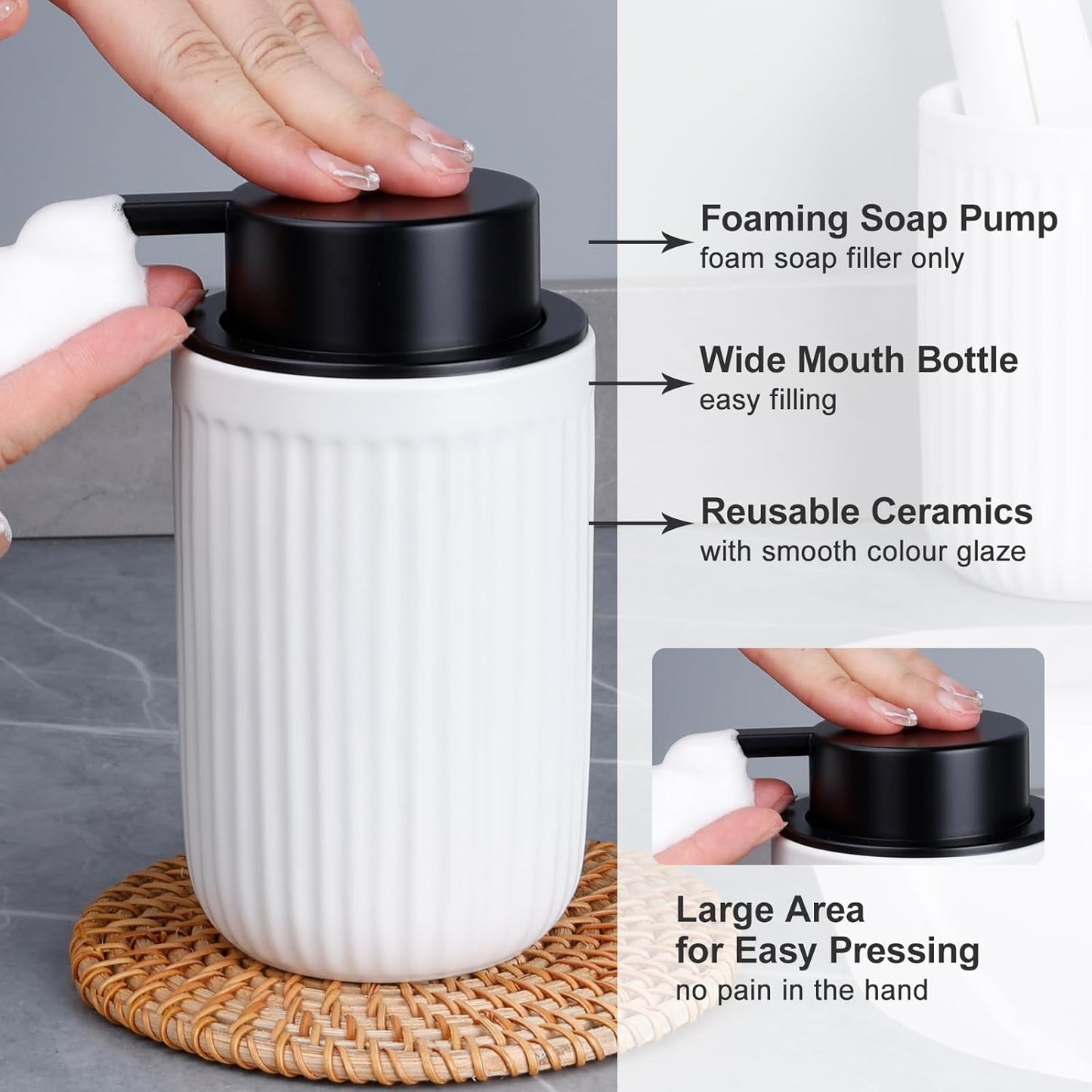 Foaming Soap Pump
foam soap filler only

Wide Mouth Bottle
easy filling

Reusable Ceramics
with smooth colour glaze

Large Area
for Easy Pressing
no pain in the hand