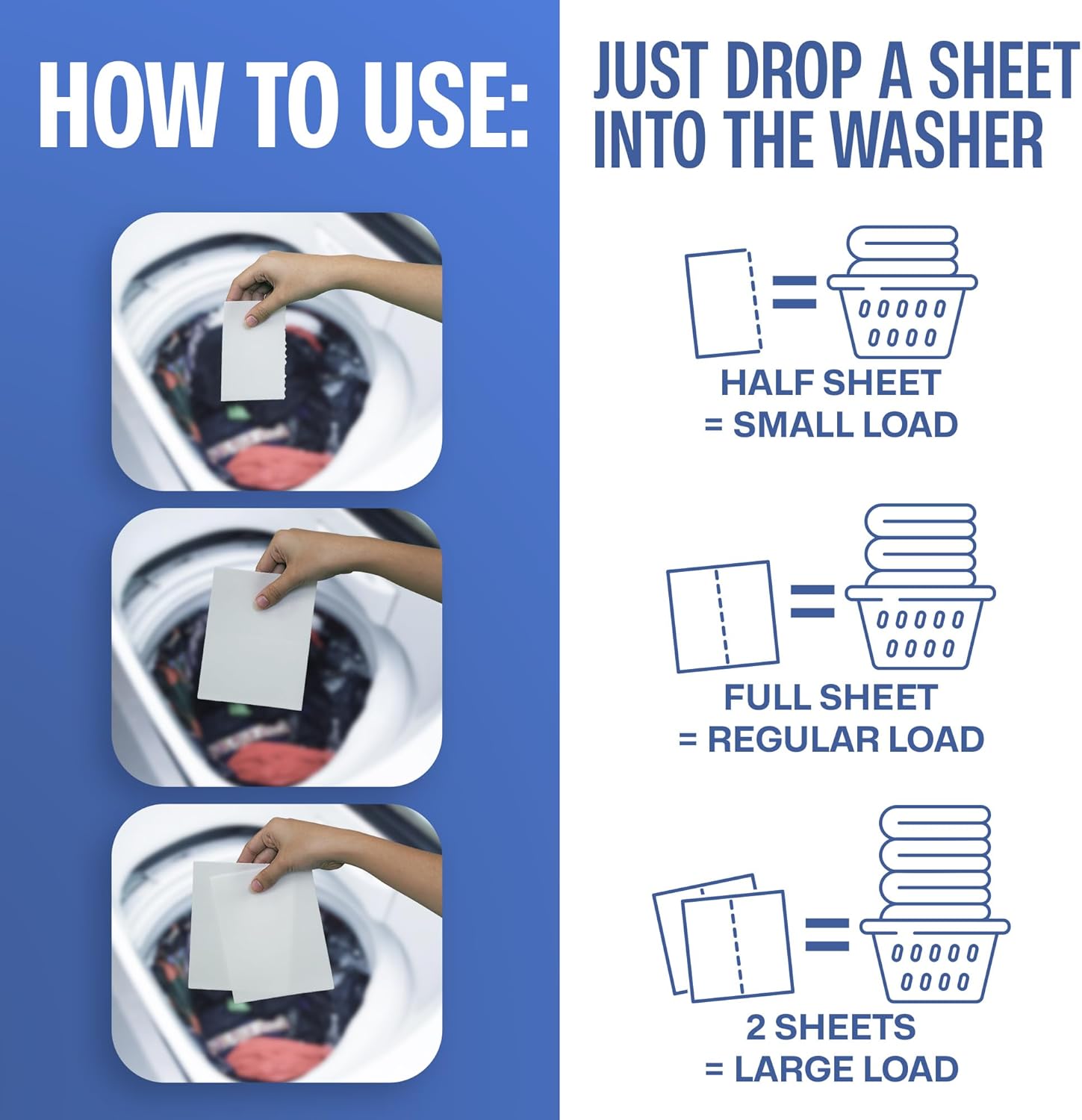 HOW TO USE:

JUST DROP A SHEET INTO THE WASHER

HALF SHEET
= SMALL LOAD

FULL SHEET
= REGULAR LOAD

2 SHEETS
= LARGE LOAD