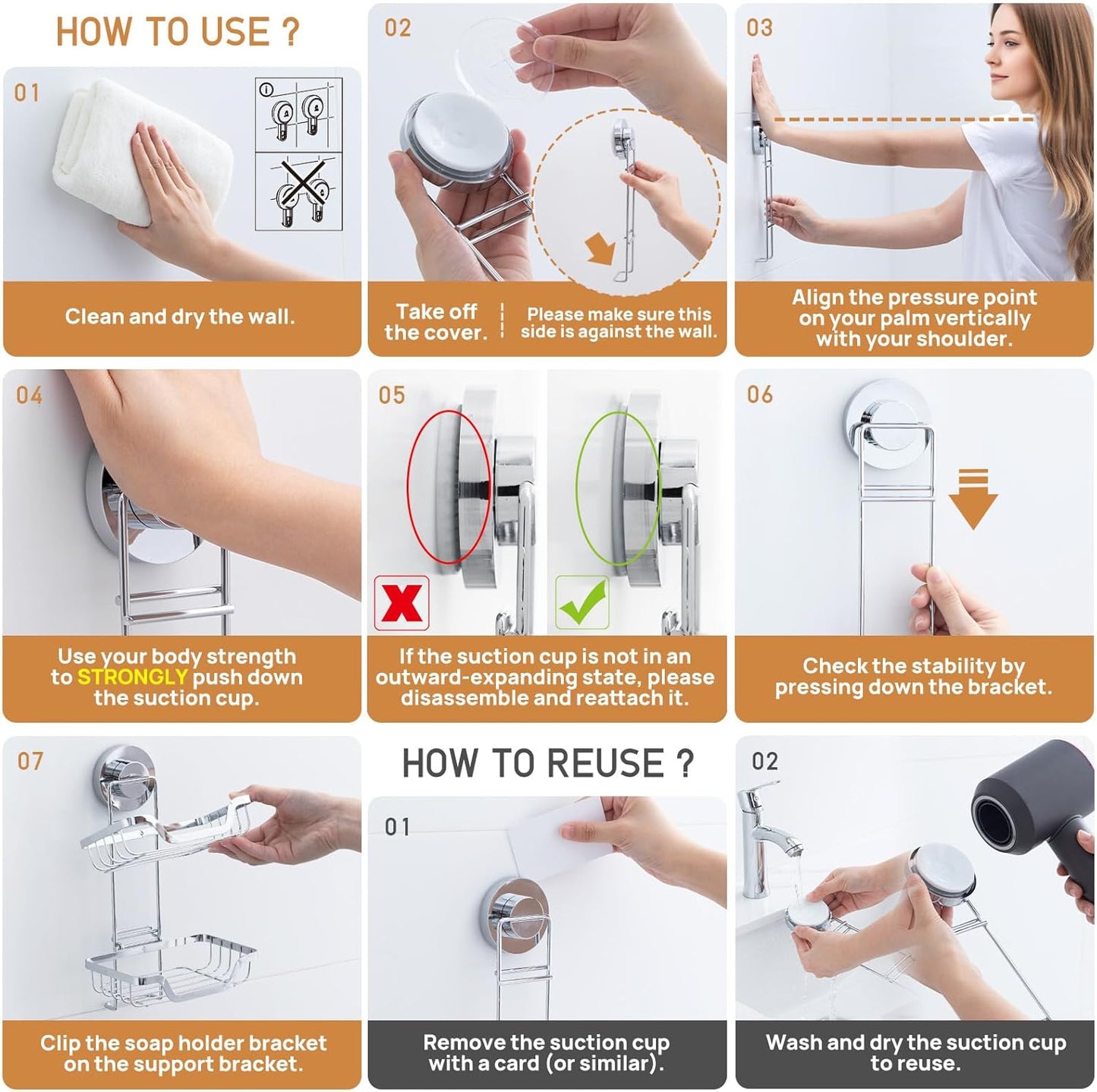 HOW TO USE ?

01

Clean and dry the wall.

02

Take off the cover.

Please make sure this side is against the wall.

03

Align the pressure point on your palm vertically with your shoulder.

04

Use your body strength to STRONGLY push down the suction cup.

05

If the suction cup is not in an outward-expanding state, please disassemble and reattach it.

06

Check the stability by pressing down the bracket.

07

Clip the soap holder bracket on the support bracket.

HOW TO REUSE ?

01

Remove the suction cup with a card (or similar).

02

Wash and dry the suction cup to reuse.