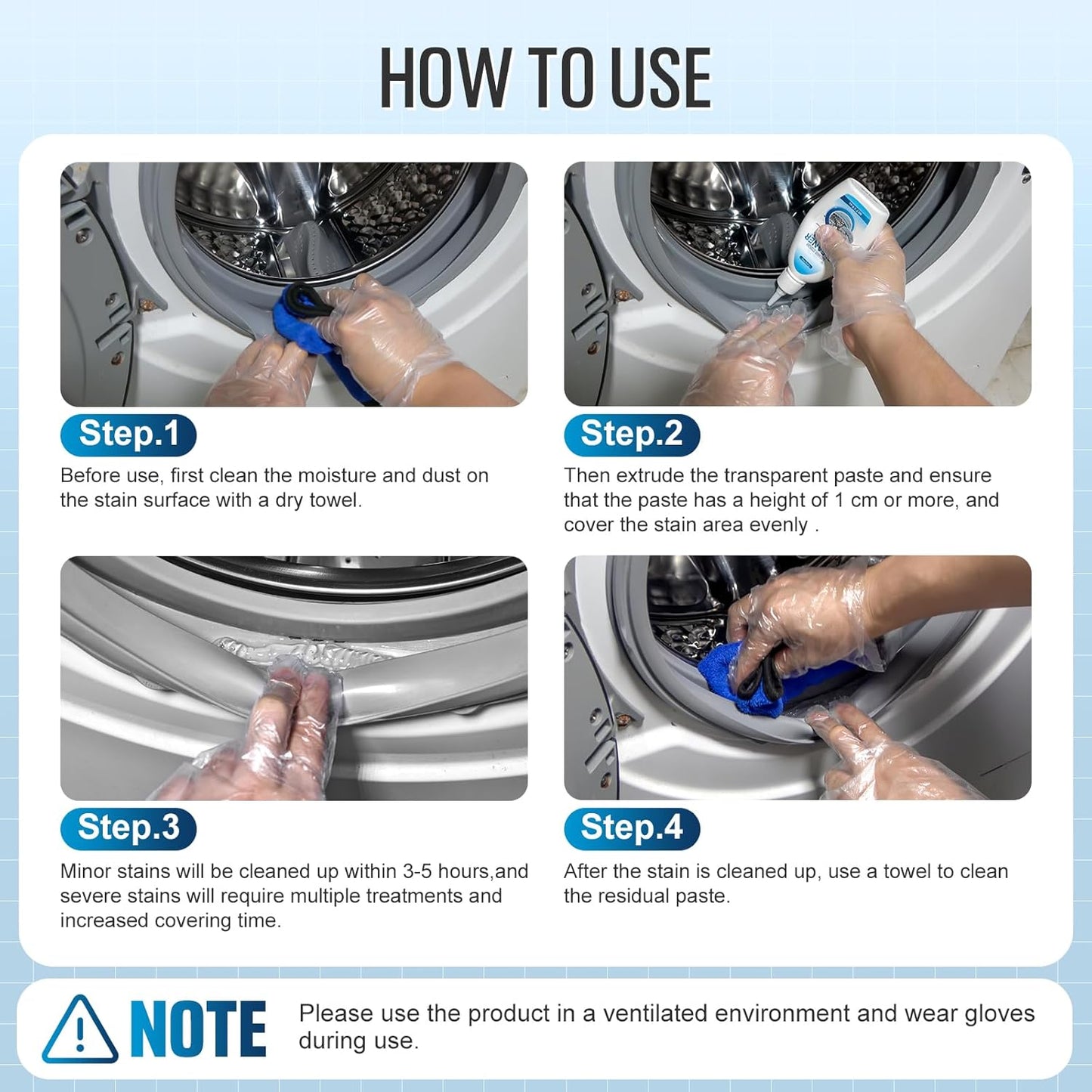 HOW TO USE

Step.1

Before use, first clean the moisture and dust on the stain surface with a dry towel.

Step.2

Then extrude the transparent paste and ensure that the paste has a height of 1 cm or more, and cover the stain area evenly .

Step.3

Minor stains will be cleaned up within 3-5 hours,and severe stains will require multiple treatments and increased covering time.

Step.4

After the stain is cleaned up, use a towel to clean the residual paste.

NOTE

Please use the product in a ventilated environment and wear gloves during use.