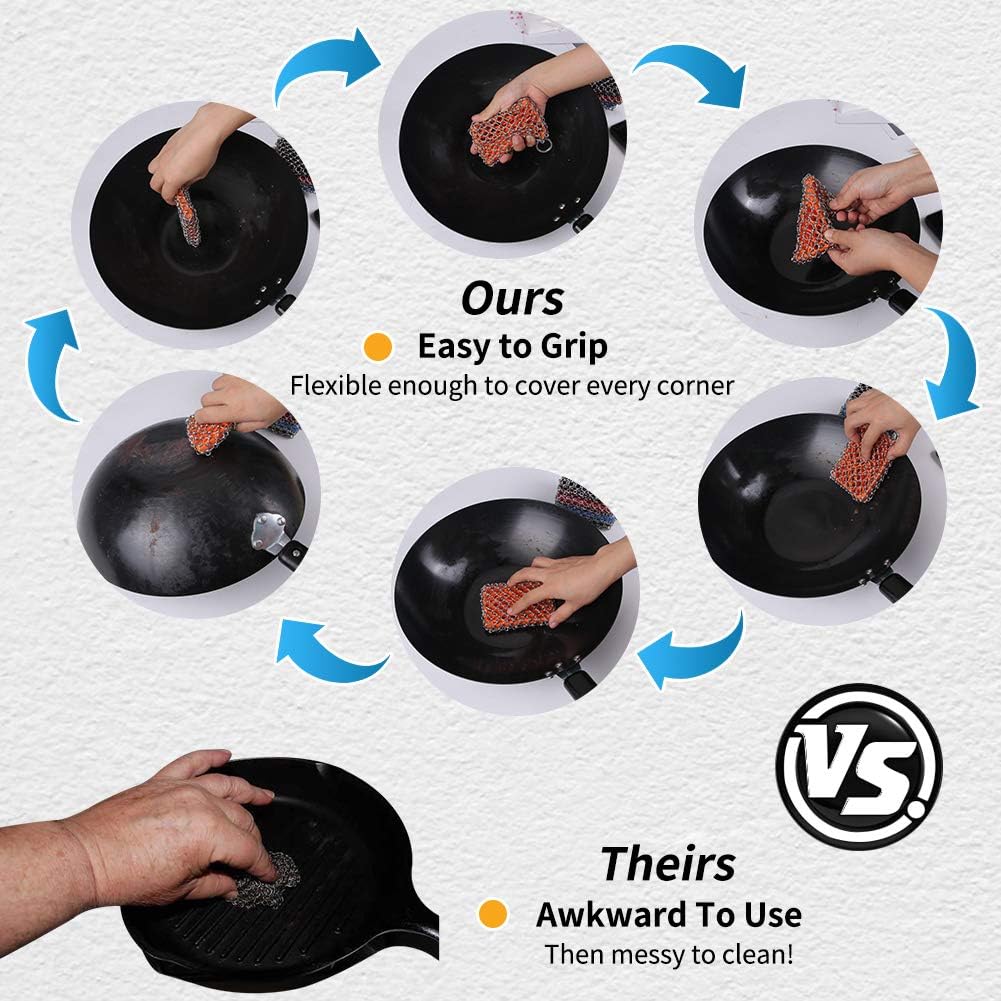 Ours
Easy to Grip
Flexible enough to cover every corner

VS.

Theirs
Awkward To Use
Then messy to clean!