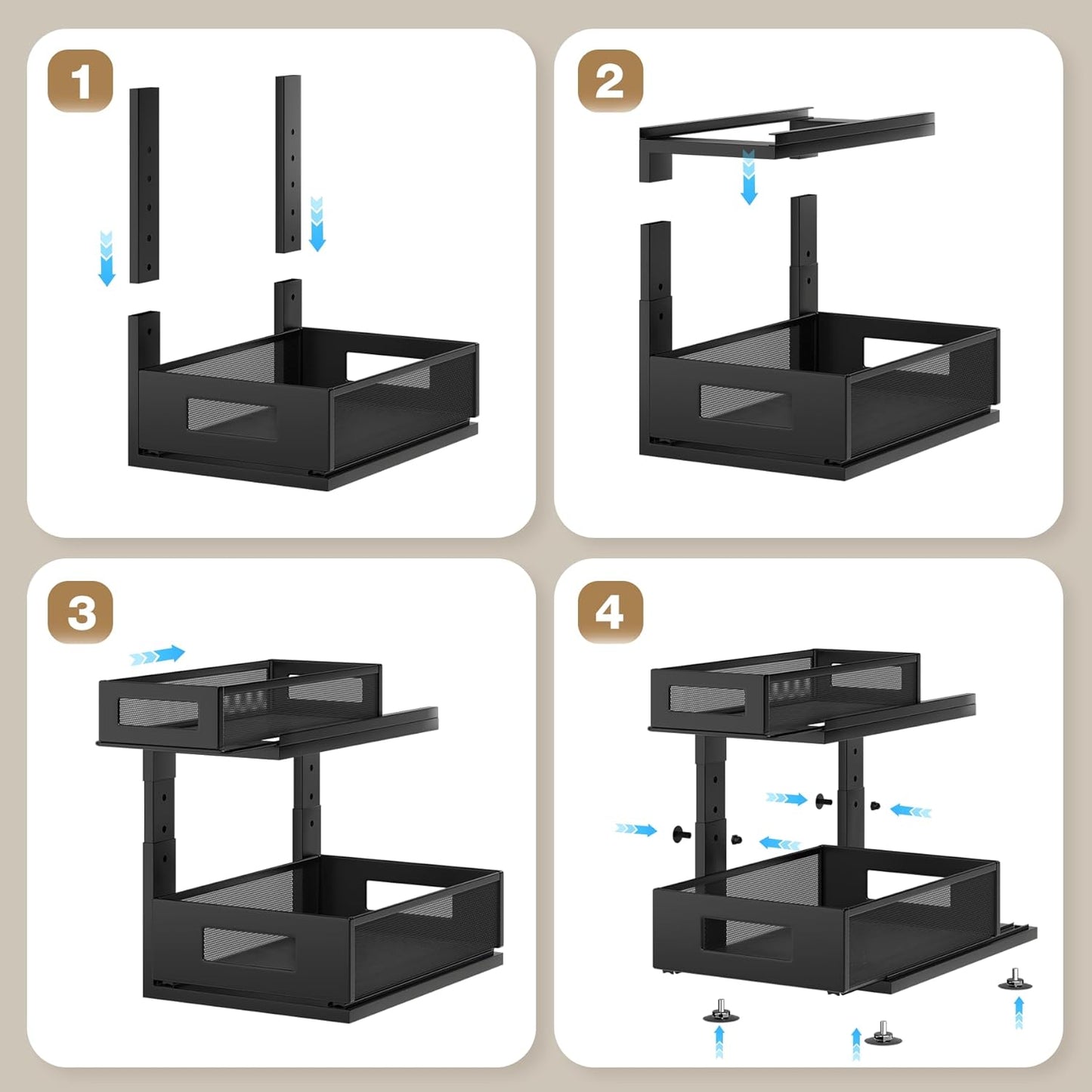 1

2

3

4