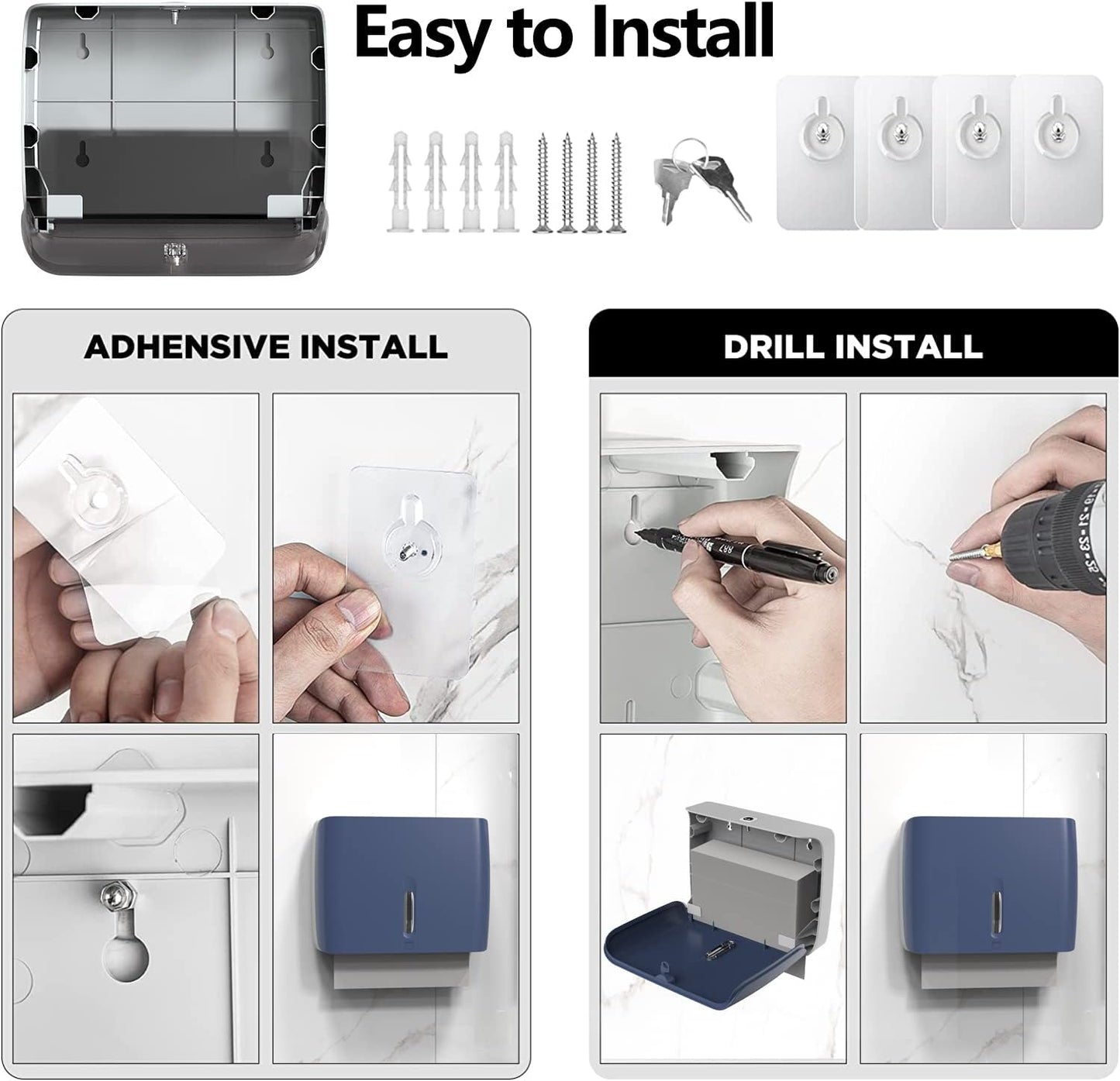 Easy to Install

ADHESIVE INSTALL

DRILL INSTALL