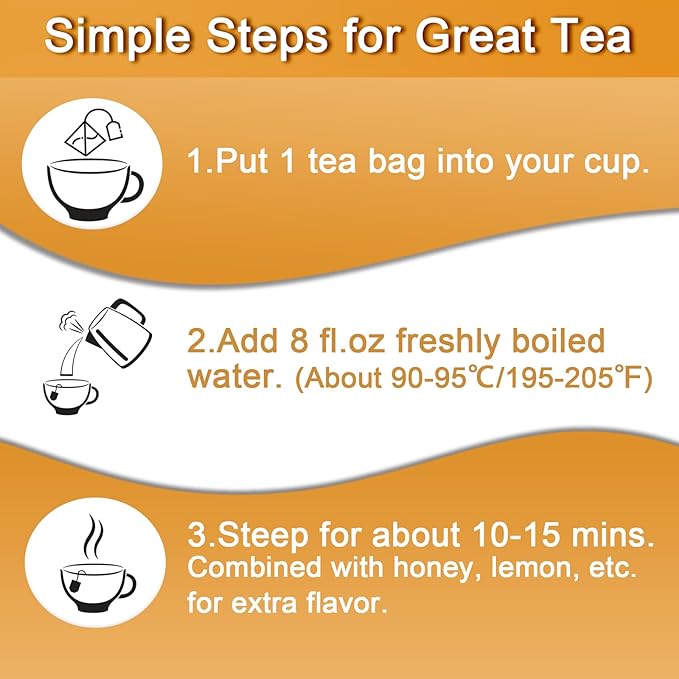 Simple Steps for Great Tea

1.Put 1 tea bag into your cup.

2.Add 8 fl.oz freshly boiled water. (About 90-95℃/195-205℉)

3.Steep for about 10-15 mins. Combined with honey, lemon, etc. for extra flavor.