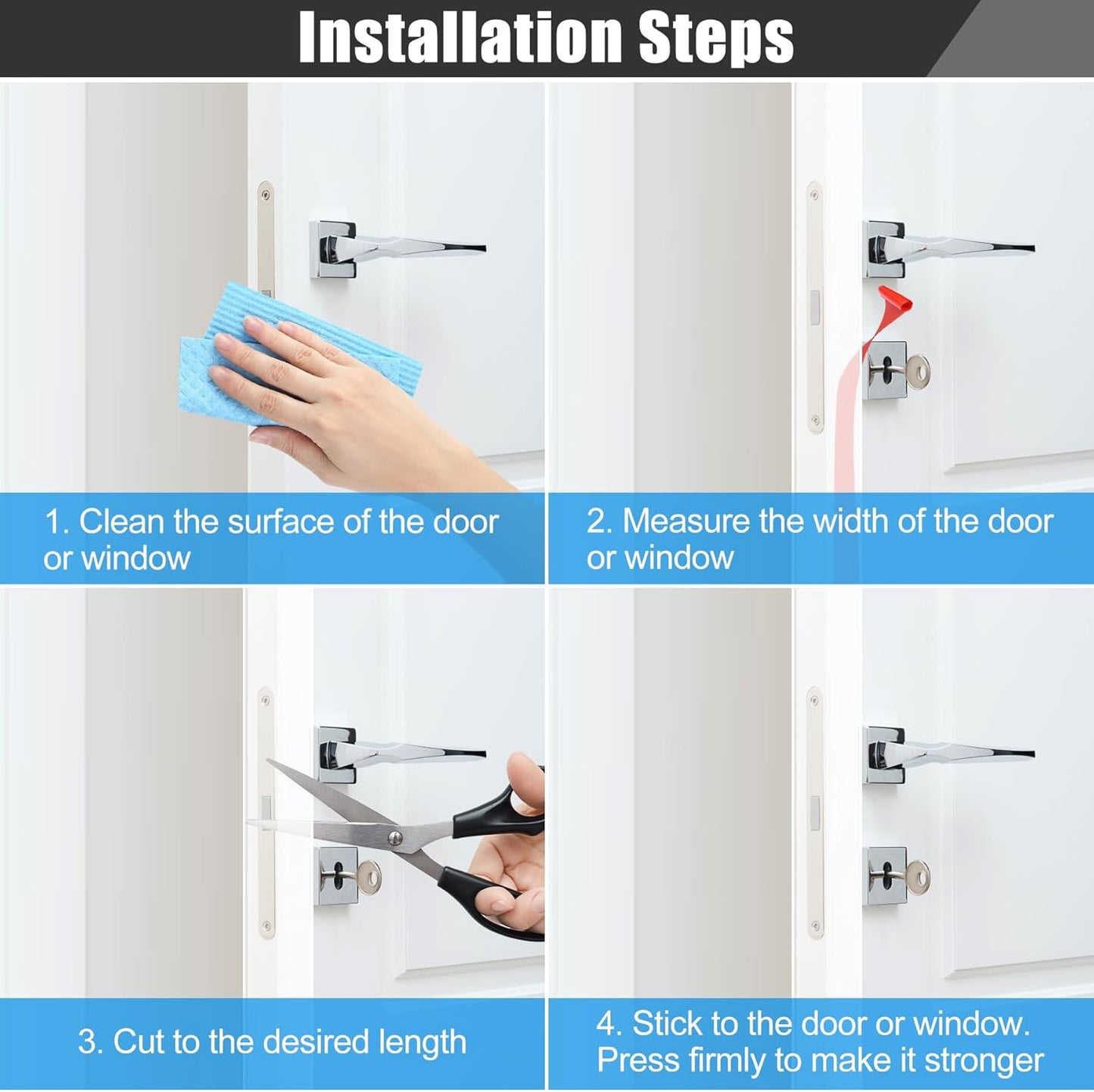 Installation Steps

1. Clean the surface of the door or window

2. Measure the width of the door or window

3. Cut to the desired length

4. Stick to the door or window. Press firmly to make it stronger